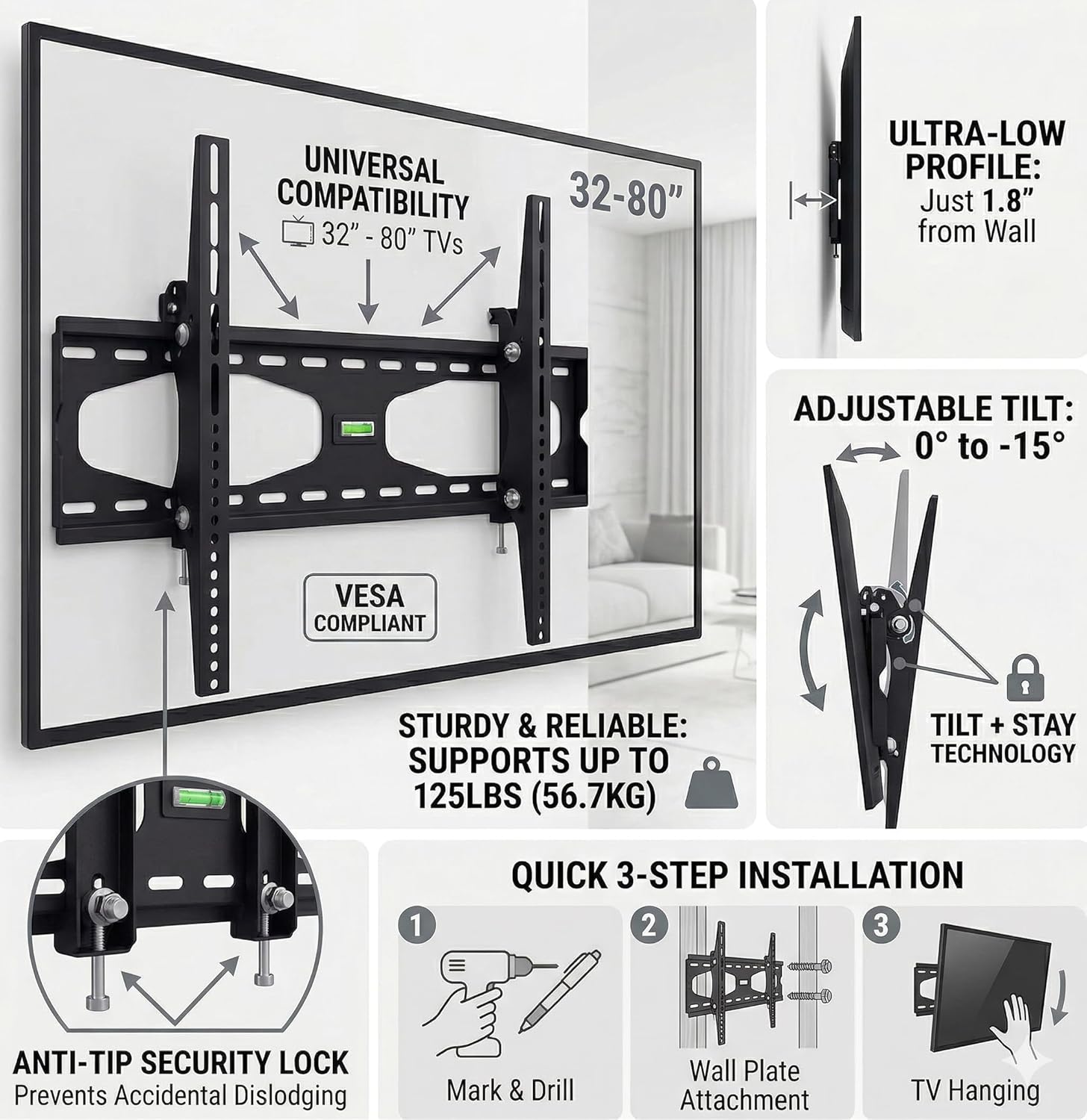 UNIVERSAL COMPATIBILITY
32" - 80" TVs

32-80"

VESA COMPLIANT

STURDY & RELIABLE: SUPPORTS UP TO 125LBS (56.7KG)

ULTRA-LOW PROFILE: Just 1.8" from Wall

ADJUSTABLE TILT: 0° to -15°

TILT + STAY TECHNOLOGY

ANTI-TIP SECURITY LOCK
Prevents Accidental Dislodging

QUICK 3-STEP INSTALLATION

1
Mark & Drill

2
Wall Plate Attachment

3
TV Hanging