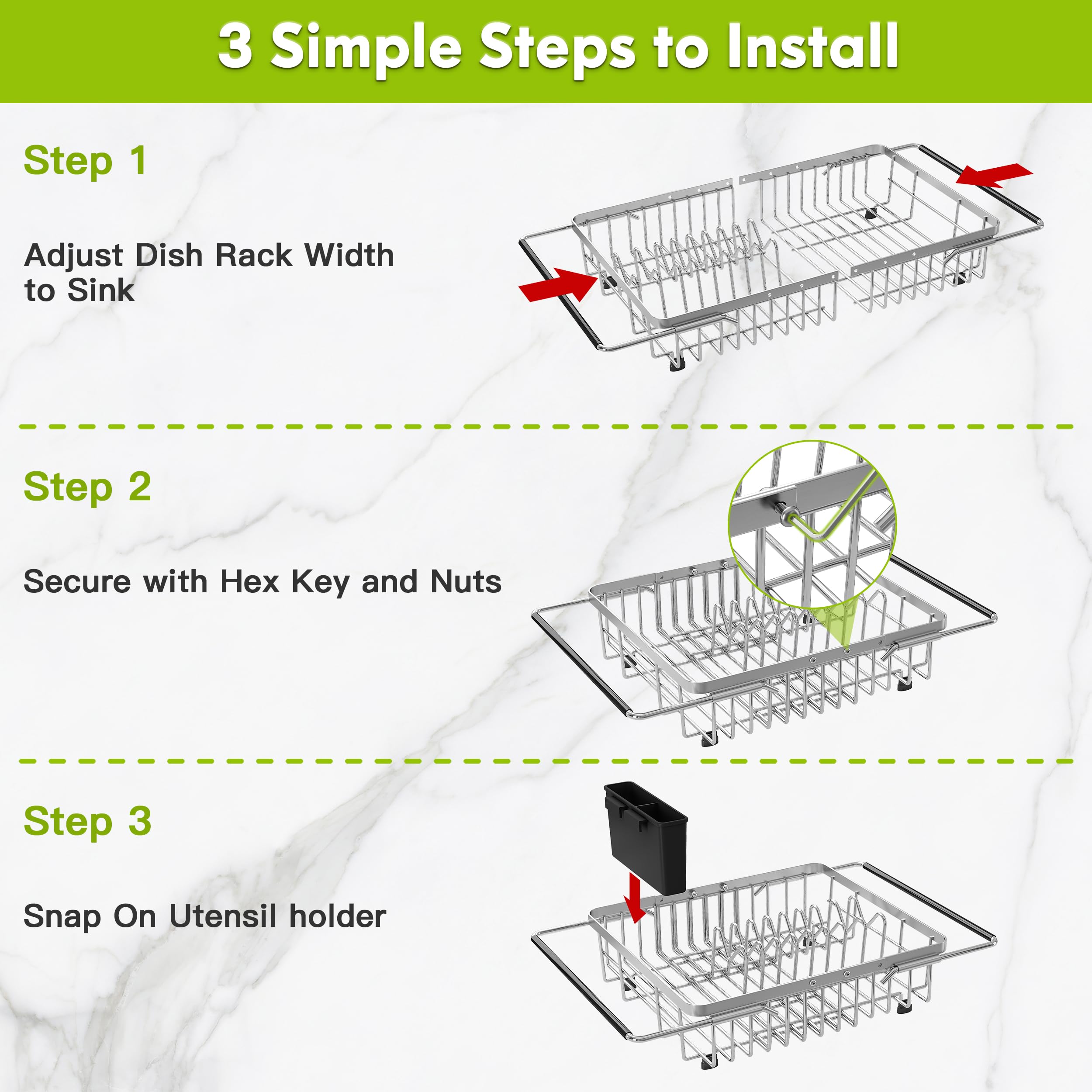 3 Simple Steps to Install

Step 1

Adjust Dish Rack Width to Sink

Step 2

Secure with Hex Key and Nuts

Step 3

Snap On Utensil holder