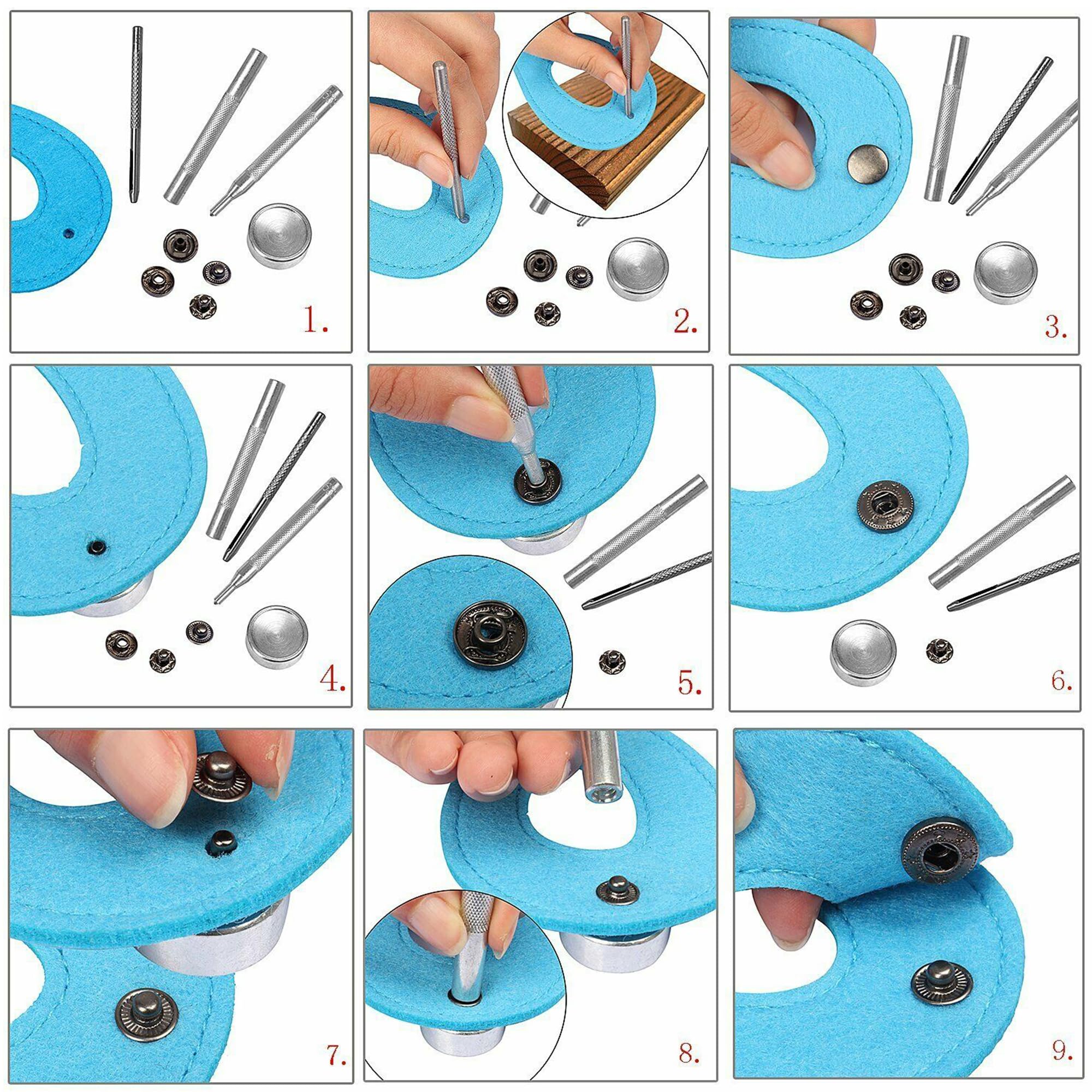 1.

2.

3.

4.

5.

6.

7.

8.

9.