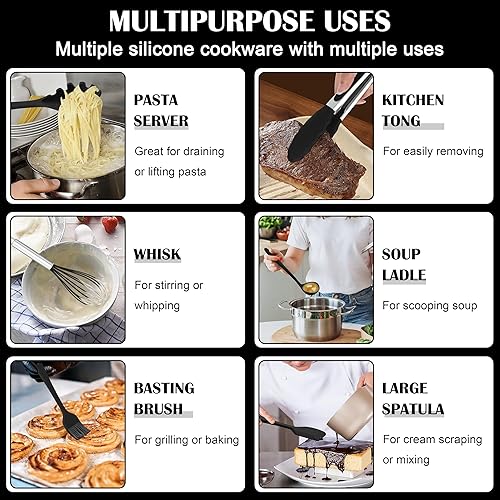 MULTIPURPOSE USES
Multiple silicone cookware with multiple uses

PASTA SERVER
Great for draining or lifting pasta

KITCHEN TONG
For easily removing

WHISK
For stirring or whipping

SOUP LADLE
For scooping soup

BASTING BRUSH
For grilling or baking

LARGE SPATULA
For cream scraping or mixing