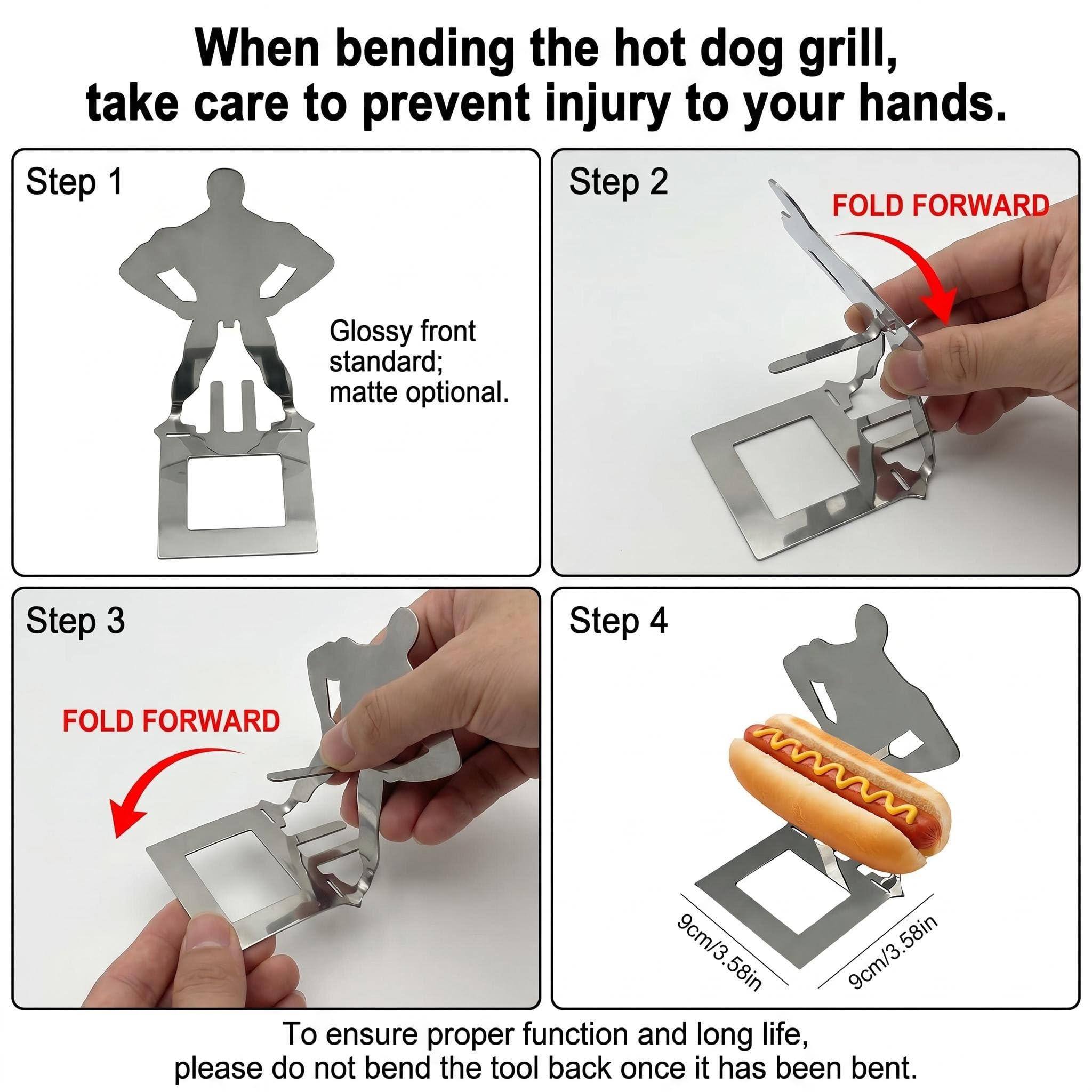 When bending the hot dog grill, take care to prevent injury to your hands.

Step 1

Glossy front standard; matte optional.

Step 2

FOLD FORWARD

Step 3

FOLD FORWARD

Step 4

9cm/3.58in

9cm/3.58in

To ensure proper function and long life, please do not bend the tool back once it has been bent.