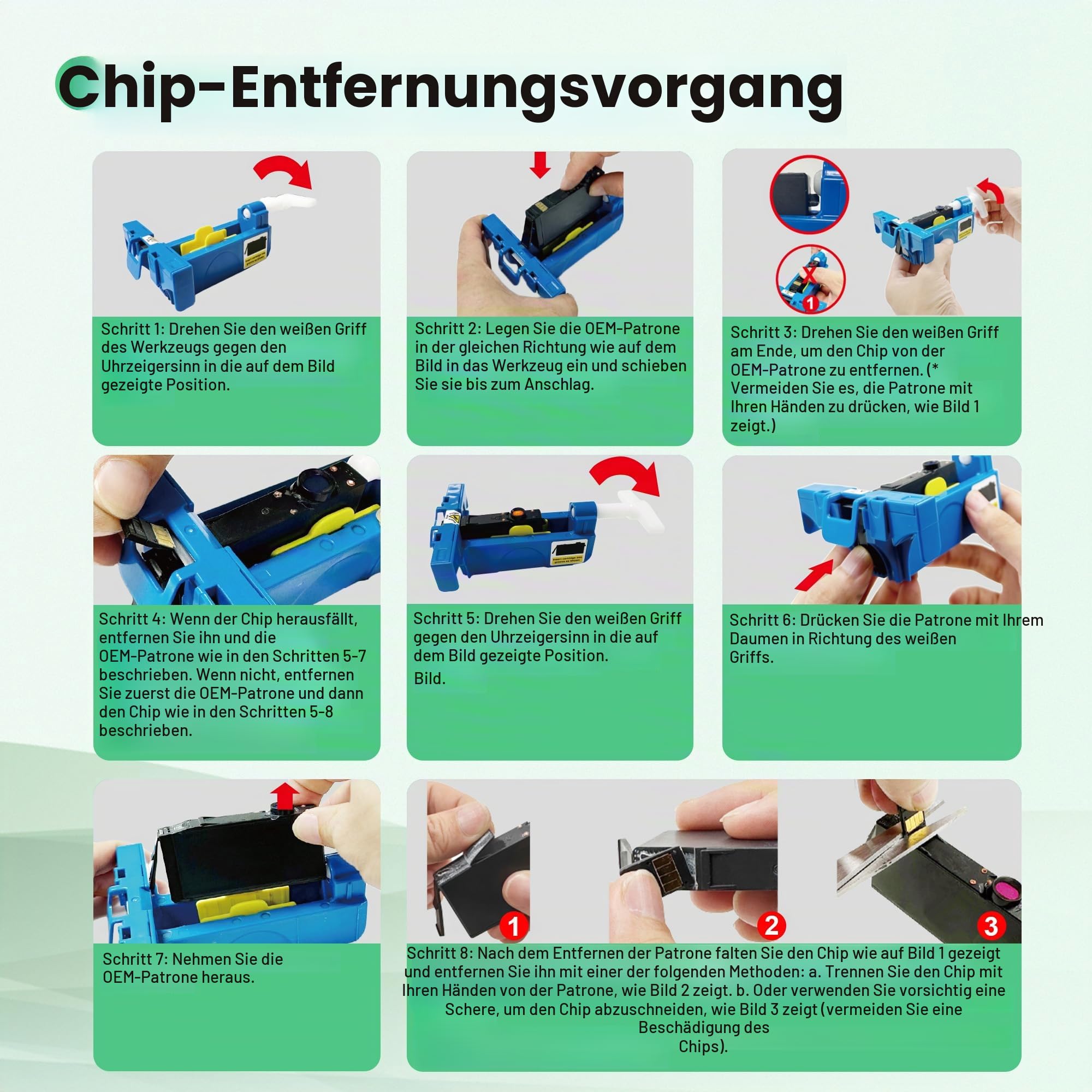 Chip-Entfernungsvorgang

Schritt 1: Drehen Sie den weißen Griff des Werkzeugs gegen den Uhrzeigersinn in die auf dem Bild gezeigte Position.

Schritt 2: Legen Sie die OEM-Patrone in der gleichen Richtung wie auf dem Bild in das Werkzeug ein und schieben Sie sie bis zum Anschlag.

1

Schritt 3: Drehen Sie den weißen Griff am Ende, um den Chip von der OEM-Patrone zu entfernen. (* Vermeiden Sie es, die Patrone mit Ihren Händen zu drücken, wie Bild 1 zeigt.)

Schritt 4: Wenn der Chip herausfällt, entfernen Sie ihn und die OEM-Patrone wie in den Schritten 5-7 beschrieben. Wenn nicht, entfernen Sie zuerst die OEM-Patrone und dann den Chip wie in den Schritten 5-8 beschrieben.

Schritt 5: Drehen Sie den weißen Griff gegen den Uhrzeigersinn in die auf dem Bild gezeigte Position.

Bild.

Schritt 6: Drücken Sie die Patrone mit Ihrem Daumen in Richtung des weißen Griffs.

Schritt 7: Nehmen Sie die OEM-Patrone heraus.

1

2

3

Schritt 8: Nach dem Entfernen der Patrone falten Sie den Chip wie auf Bild 1 gezeigt und entfernen Sie ihn mit einer der folgenden Methoden: a. Trennen Sie den Chip mit Ihren Händen von der Patrone, wie Bild 2 zeigt. b. Oder verwenden Sie vorsichtig eine Schere, um den Chip abzuschneiden, wie Bild 3 zeigt (vermeiden Sie eine Beschädigung des Chips).