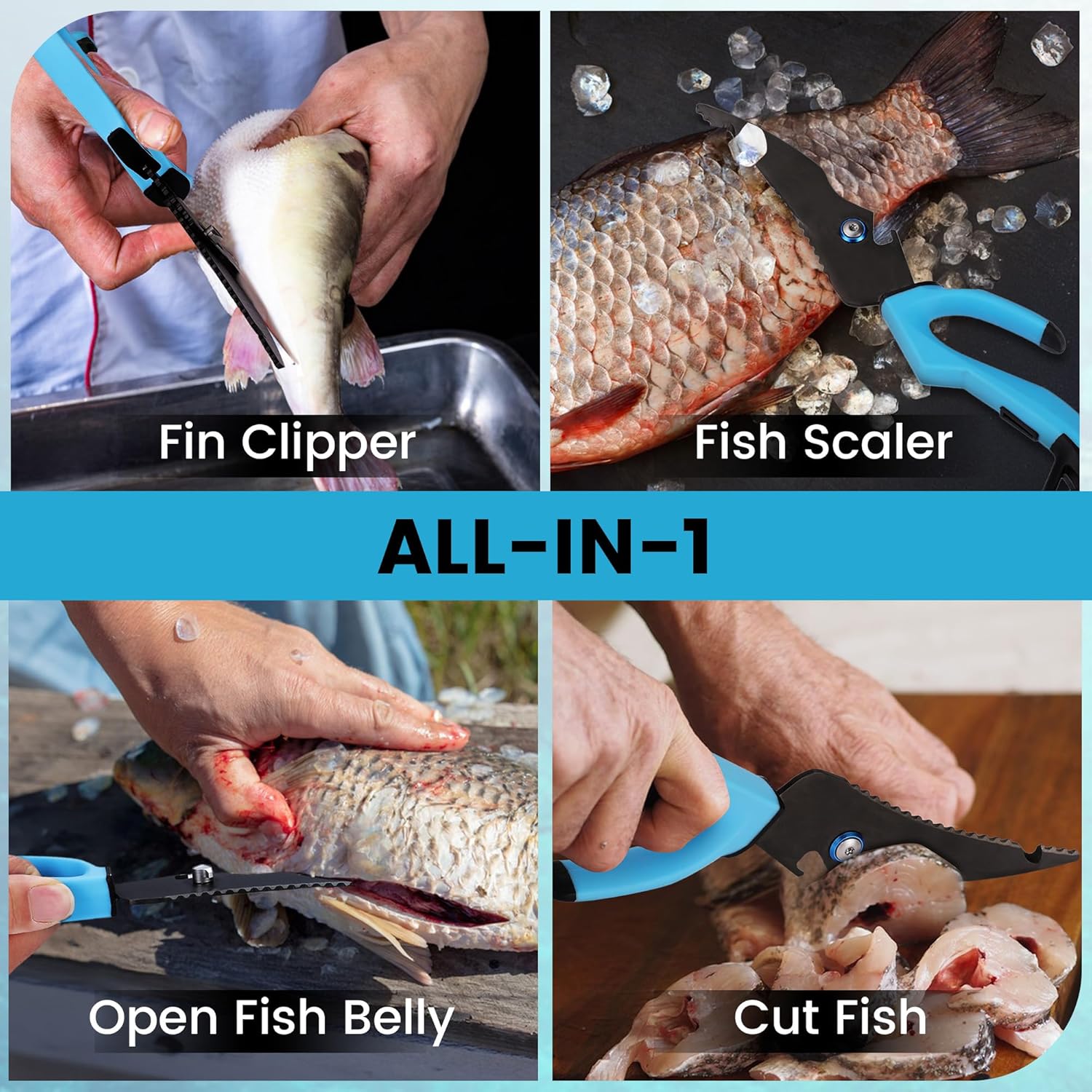 Fin Clipper

Fish Scaler

ALL-IN-1

Open Fish Belly

Cut Fish