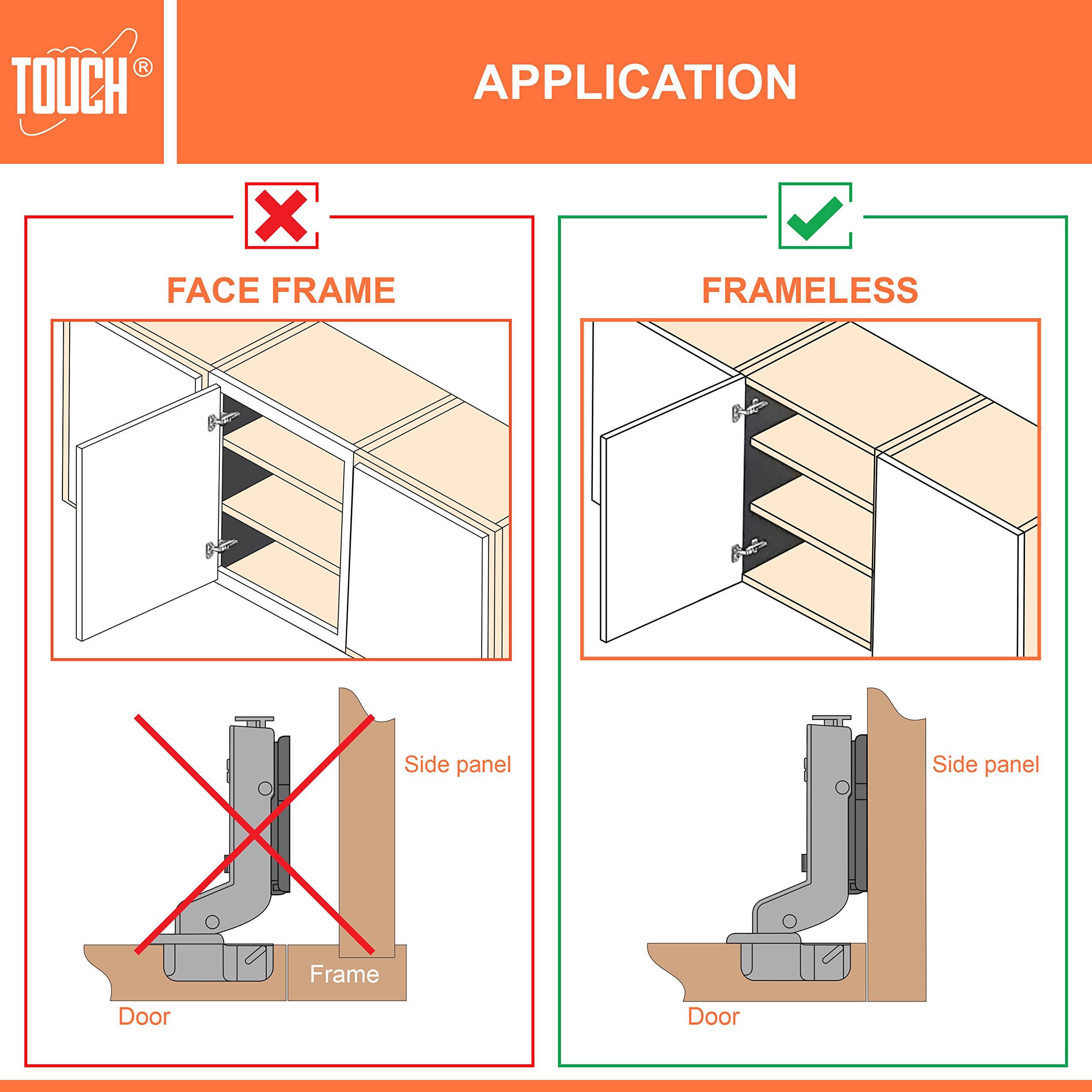 TOUCH®

APPLICATION

FACE FRAME

Side panel

Frame

Door

FRAMELESS

Side panel

Door