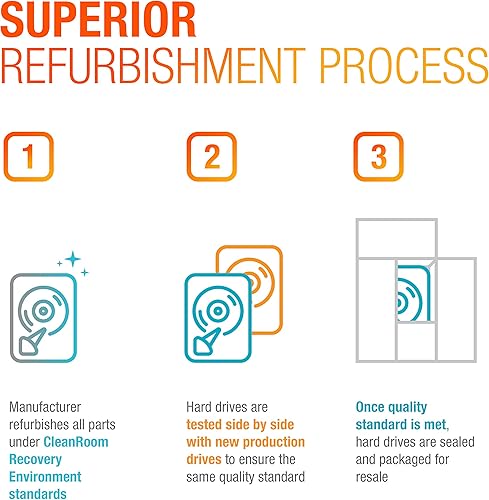 SUPERIOR
REFURBISHMENT PROCESS

1

2

3

Manufacturer refurbishes all parts under CleanRoom Recovery Environment standards

Hard drives are tested side by side with new production drives to ensure the same quality standard

Once quality standard is met, hard drives are sealed and packaged for resale