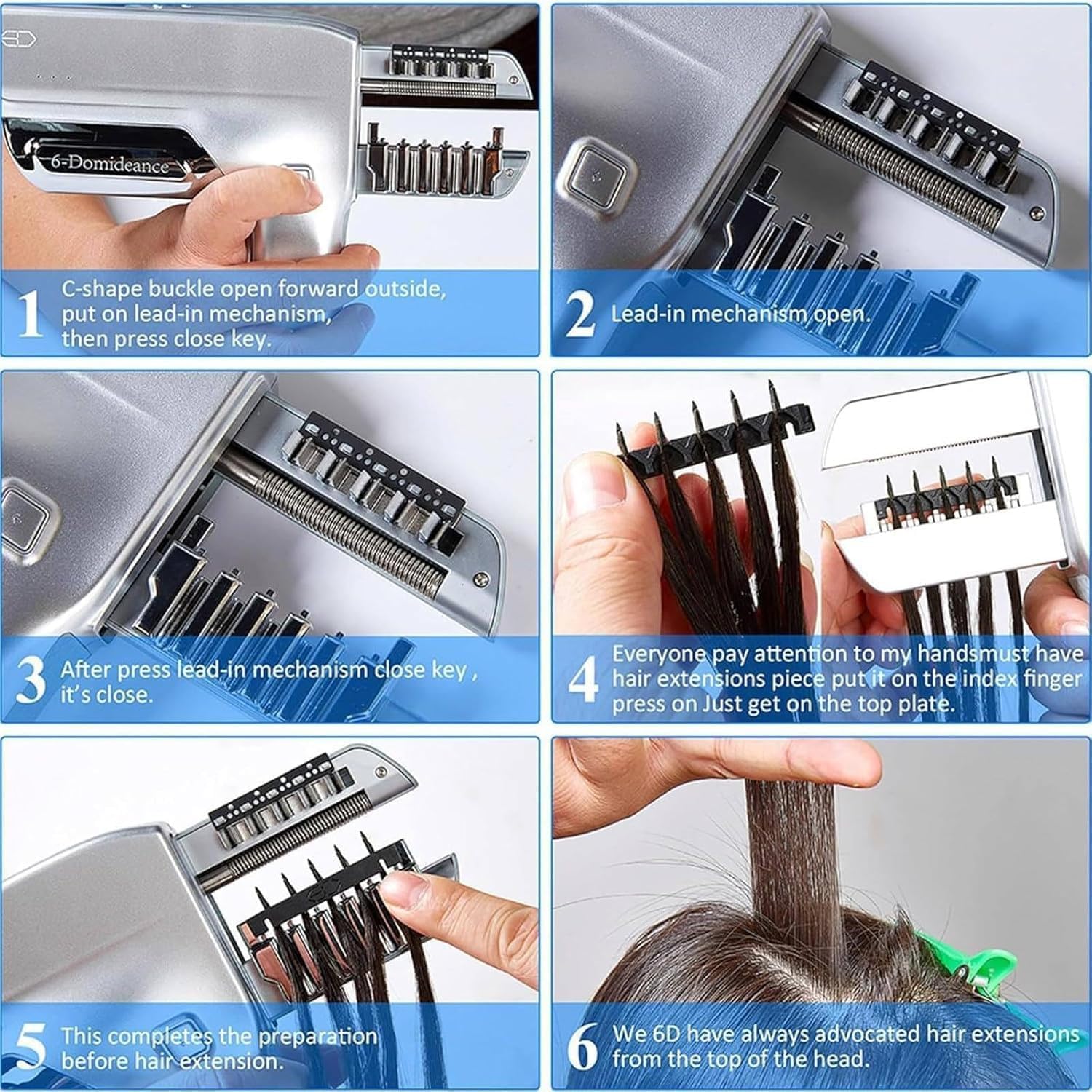 6-Domideance

1 C-shape buckle open forward outside, put on lead-in mechanism, then press close key.

2 Lead-in mechanism open.

3 After press lead-in mechanism close key , it's close.

4 Everyone pay attention to my handsmust have hair extensions piece put it on the index finger press on Just get on the top plate.

5 This completes the preparation before hair extension.

6 We 6D have always advocated hair extensions from the top of the head.