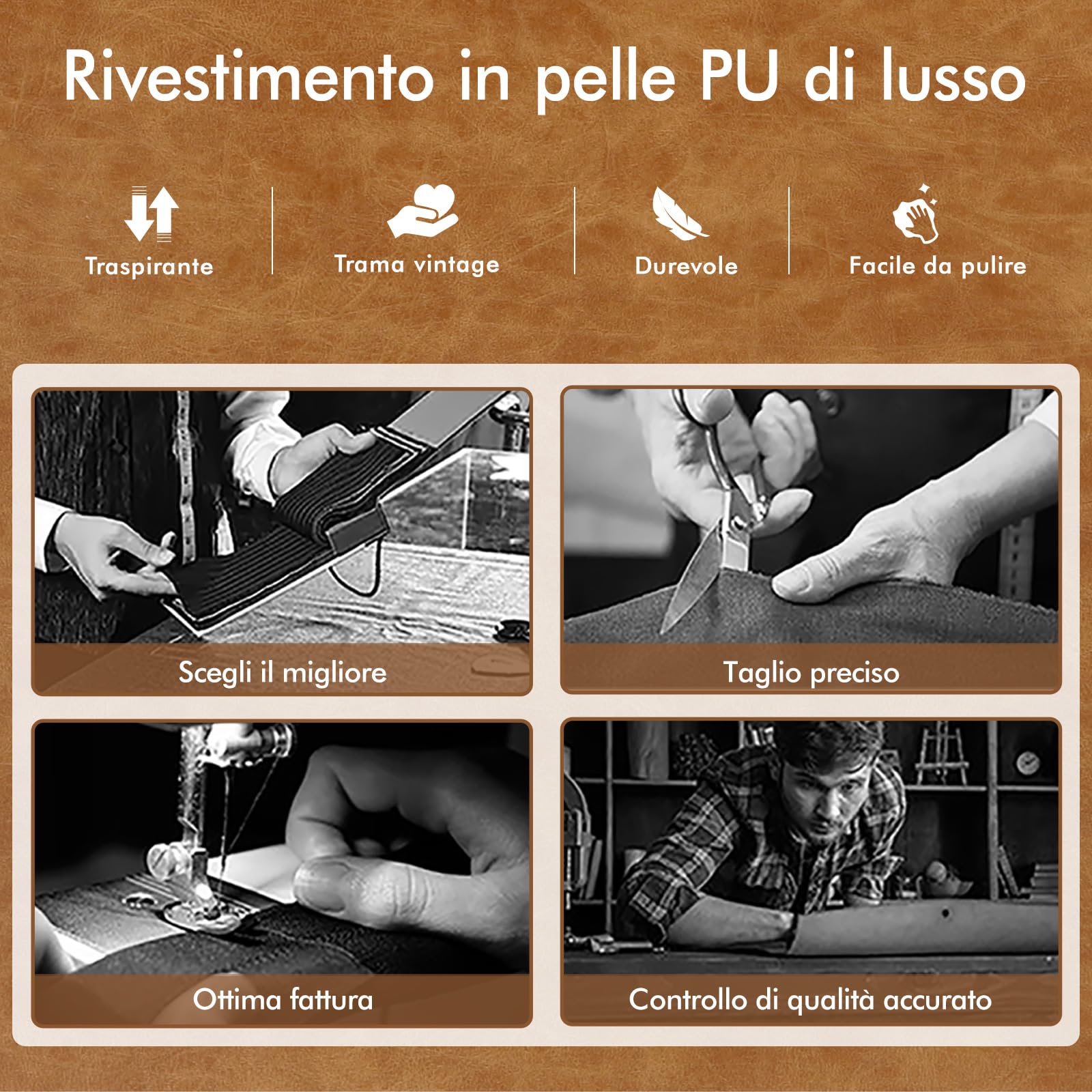 Rivestimento in pelle PU di lusso

Traspirante

Trama vintage

Durevole

Facile da pulire

Scegli il migliore

Taglio preciso

Ottima fattura

Controllo di qualità accurato