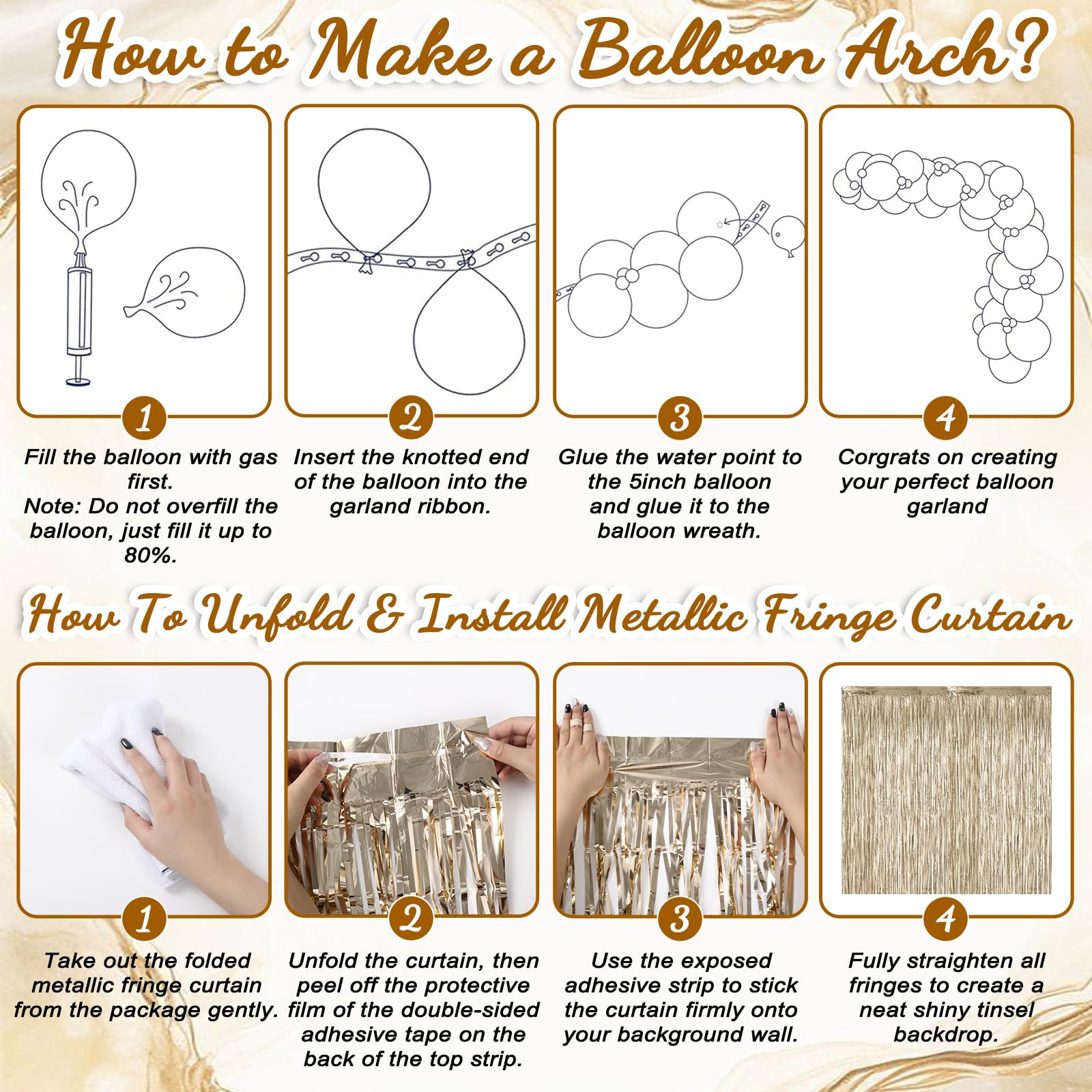 How to Make a Balloon Arch?

1
Fill the balloon with gas first.
Note: Do not overfill the balloon, just fill it up to 80%.

2
Insert the knotted end of the balloon into the garland ribbon.

3
Glue the water point to the 5inch balloon and glue it to the balloon wreath.

4
Corgrats on creating your perfect balloon garland

How To Unfold & Install Metallic Fringe Curtain

1
Take out the folded metallic fringe curtain from the package gently.

2
Unfold the curtain, then peel off the protective film of the double-sided adhesive tape on the back of the top strip.

3
Use the exposed adhesive strip to stick the curtain firmly onto your background wall.

4
Fully straighten all fringes to create a neat shiny tinsel backdrop.