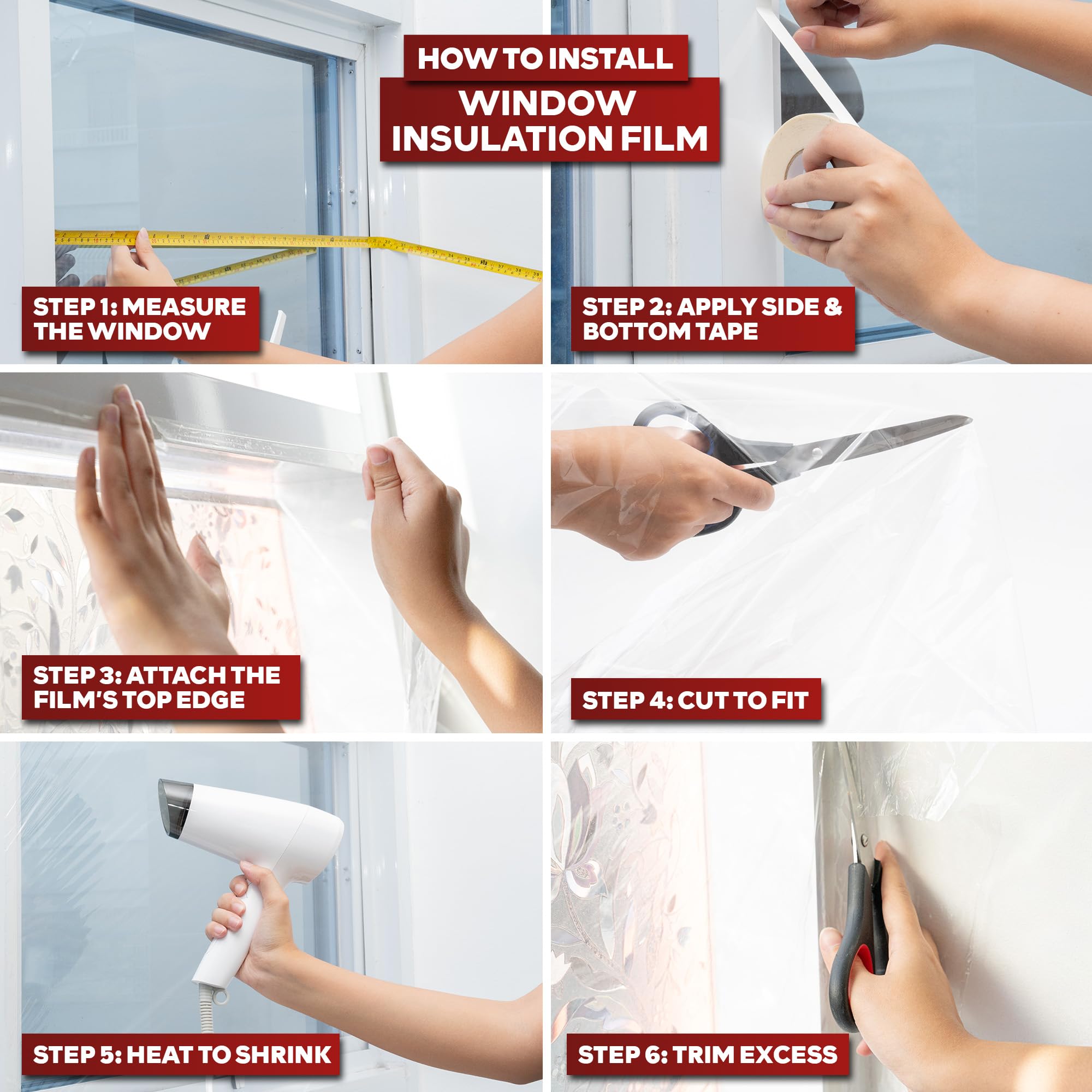 HOW TO INSTALL
WINDOW INSULATION FILM

STEP 1: MEASURE THE WINDOW

STEP 2: APPLY SIDE & BOTTOM TAPE

STEP 3: ATTACH THE FILM'S TOP EDGE

STEP 4: CUT TO FIT

STEP 5: HEAT TO SHRINK

STEP 6: TRIM EXCESS