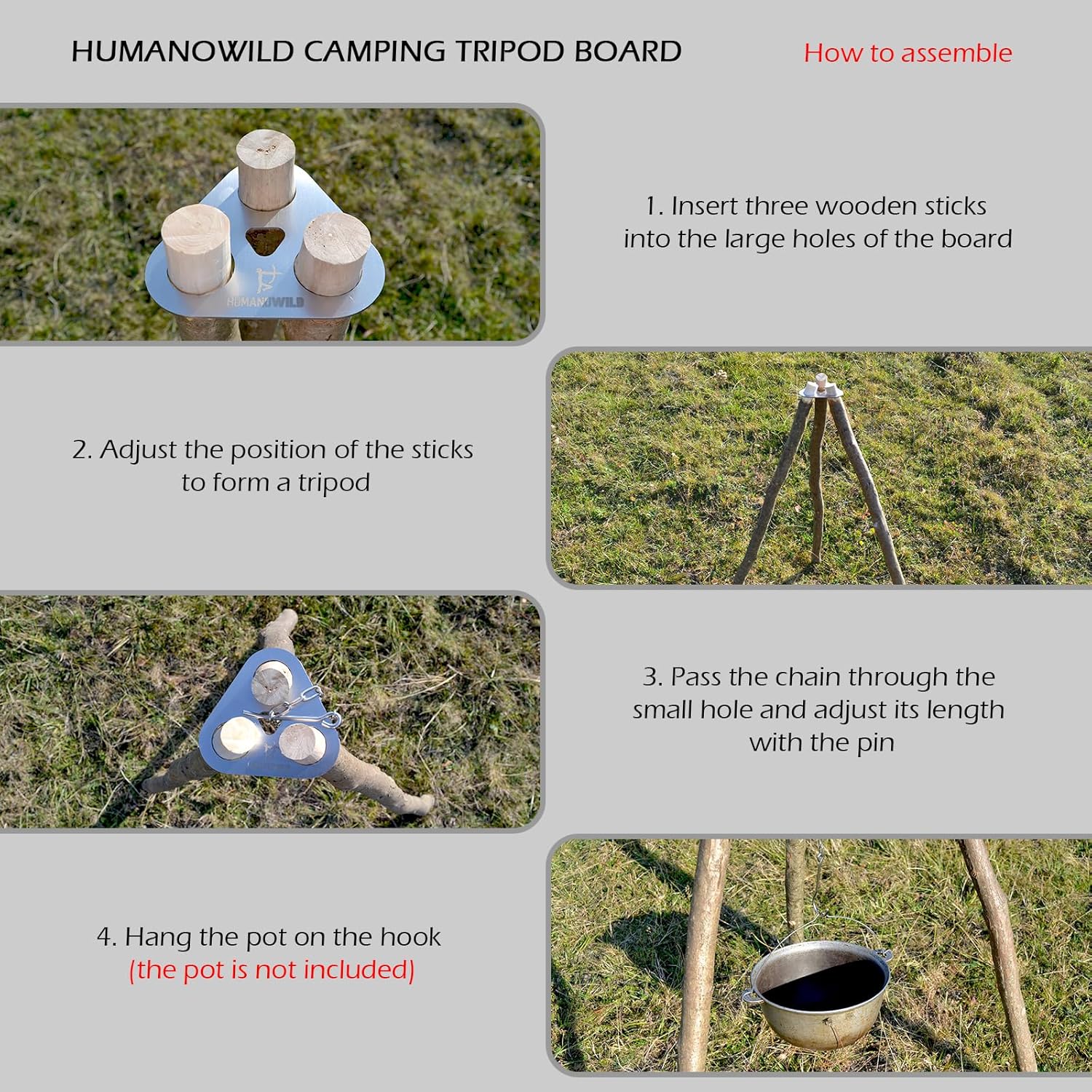 HUMANOWILD CAMPING TRIPOD BOARD

How to assemble

HUMANOWILD

1. Insert three wooden sticks into the large holes of the board

2. Adjust the position of the sticks to form a tripod

3. Pass the chain through the small hole and adjust its length with the pin

4. Hang the pot on the hook (the pot is not included)