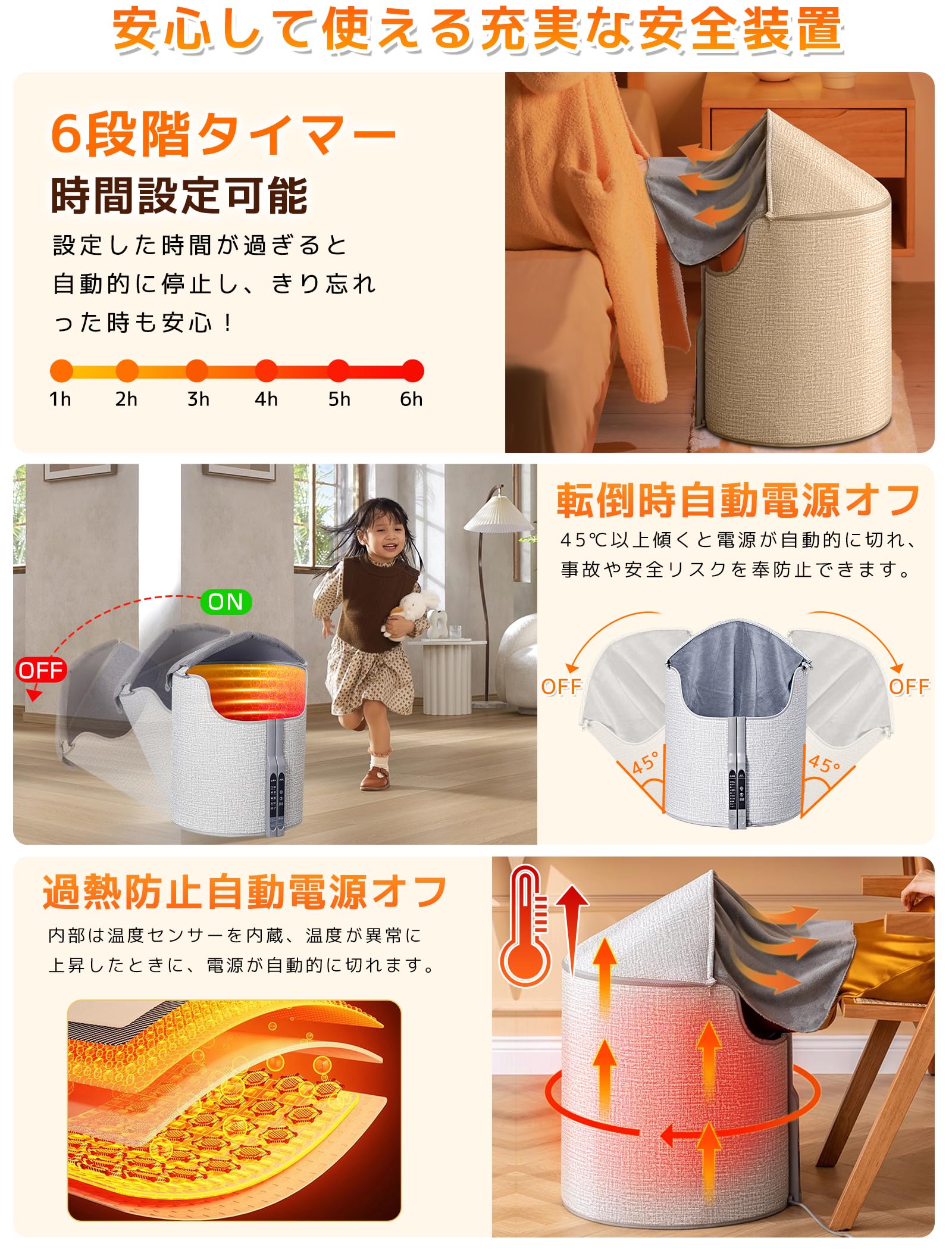 安心して使える充実な安全装置

6段階タイマー
時間設定可能
設定した時間が過ぎると自動的に停止し、きり忘れった時も安心！

1h 2h 3h 4h 5h 6h

ON
OFF

転倒時自動電源オフ
45℃以上傾くと電源が自動的に切れ、事故や安全リスクを奉防止できます。

OFF
OFF
45°
45°

過熱防止自動電源オフ
内部は温度センサーを内蔵、温度が異常に上昇したときに、電源が自動的に切れます。