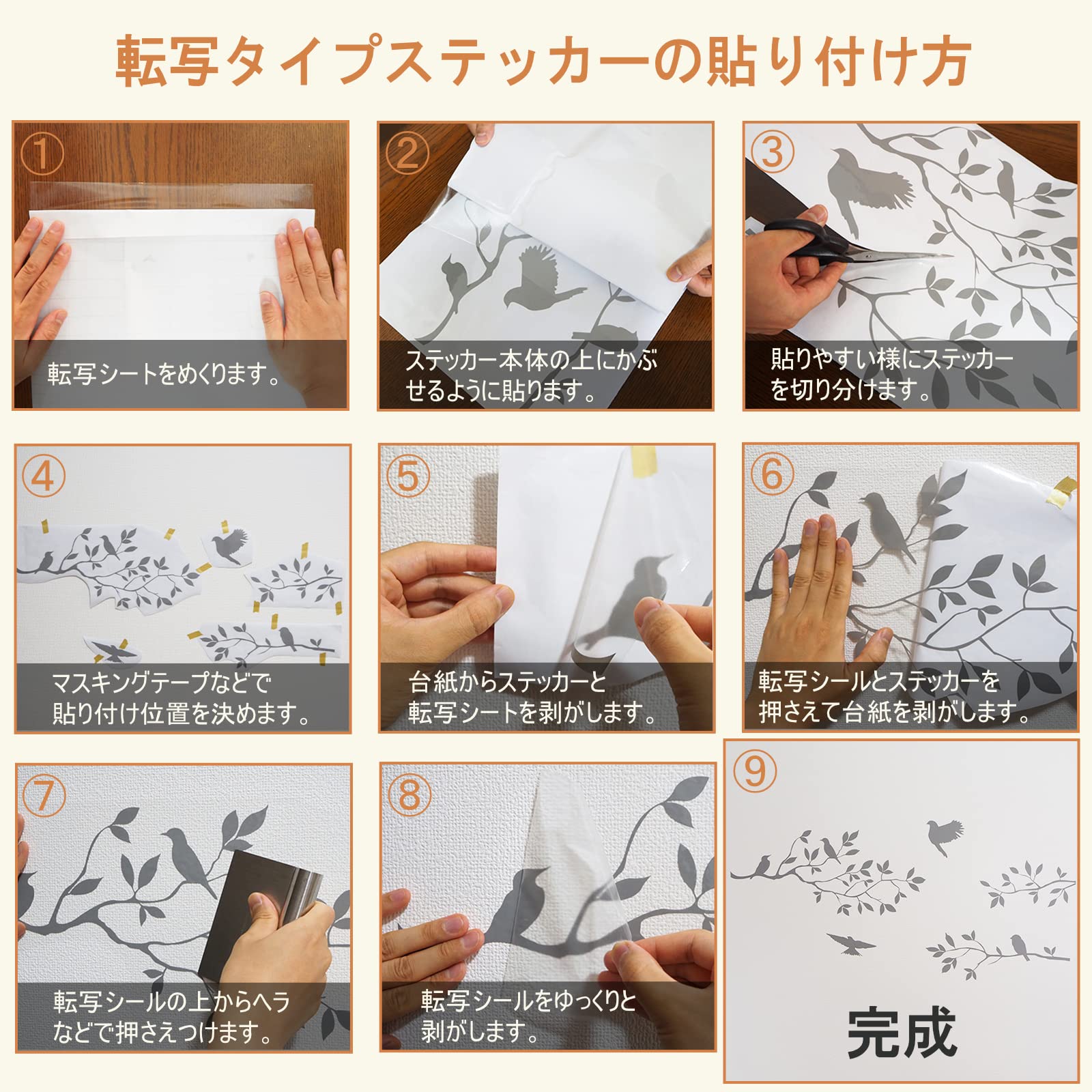 転写タイプステッカーの貼り付け方

①
転写シートをめくります。

②
ステッカー本体の上にかぶせるように貼ります。

③
貼りやすい様にステッカーを切り分けます。

④
マスキングテープなどで貼り付け位置を決めます。

⑤
台紙からステッカーと転写シートを剥がします。

⑥
転写シールとステッカーを押さえて台紙を剥がします。

⑦
転写シールの上からヘラなどで押さえつけます。

⑧
転写シールをゆっくりと剥がします。

⑨
完成