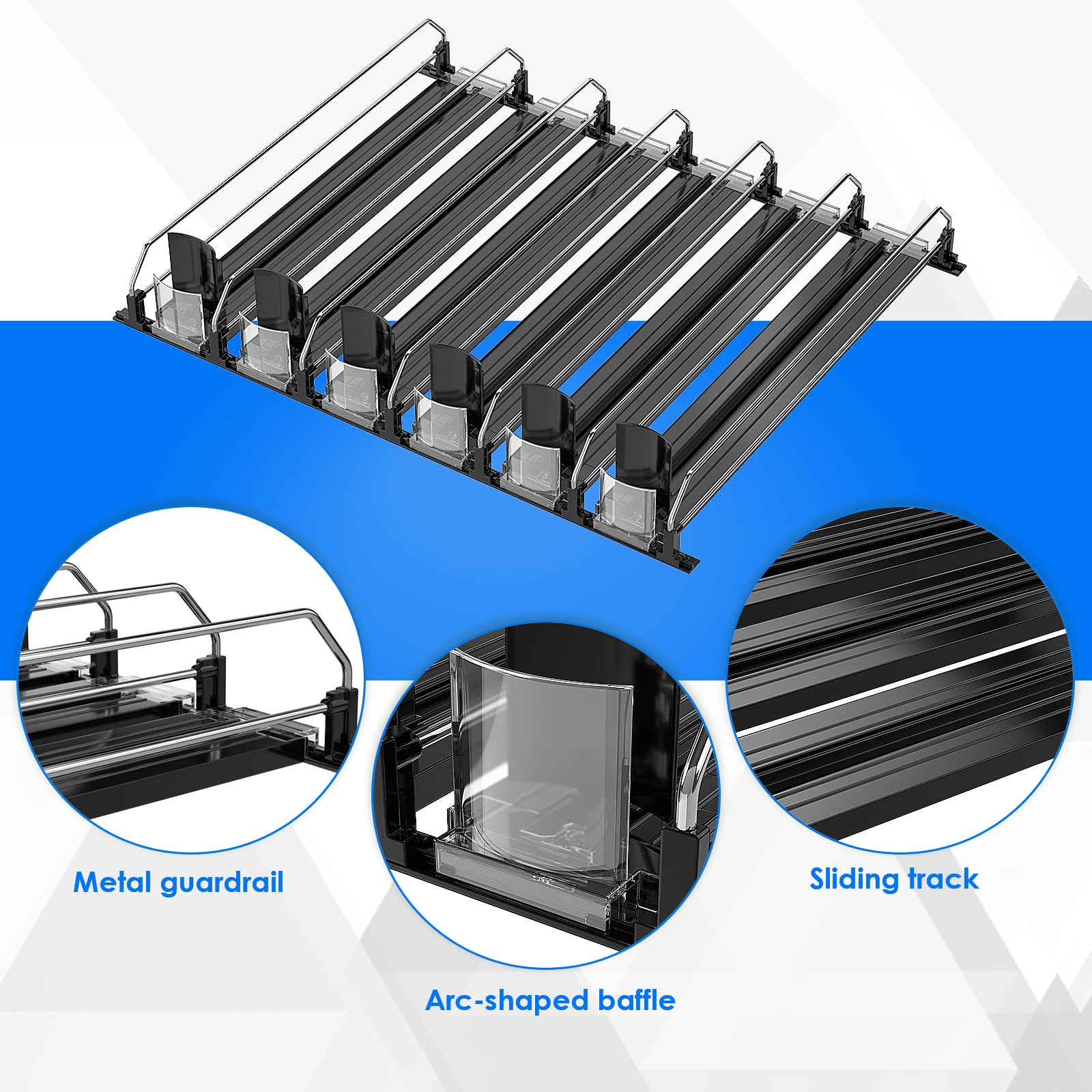 Metal guardrail

Arc-shaped baffle

Sliding track