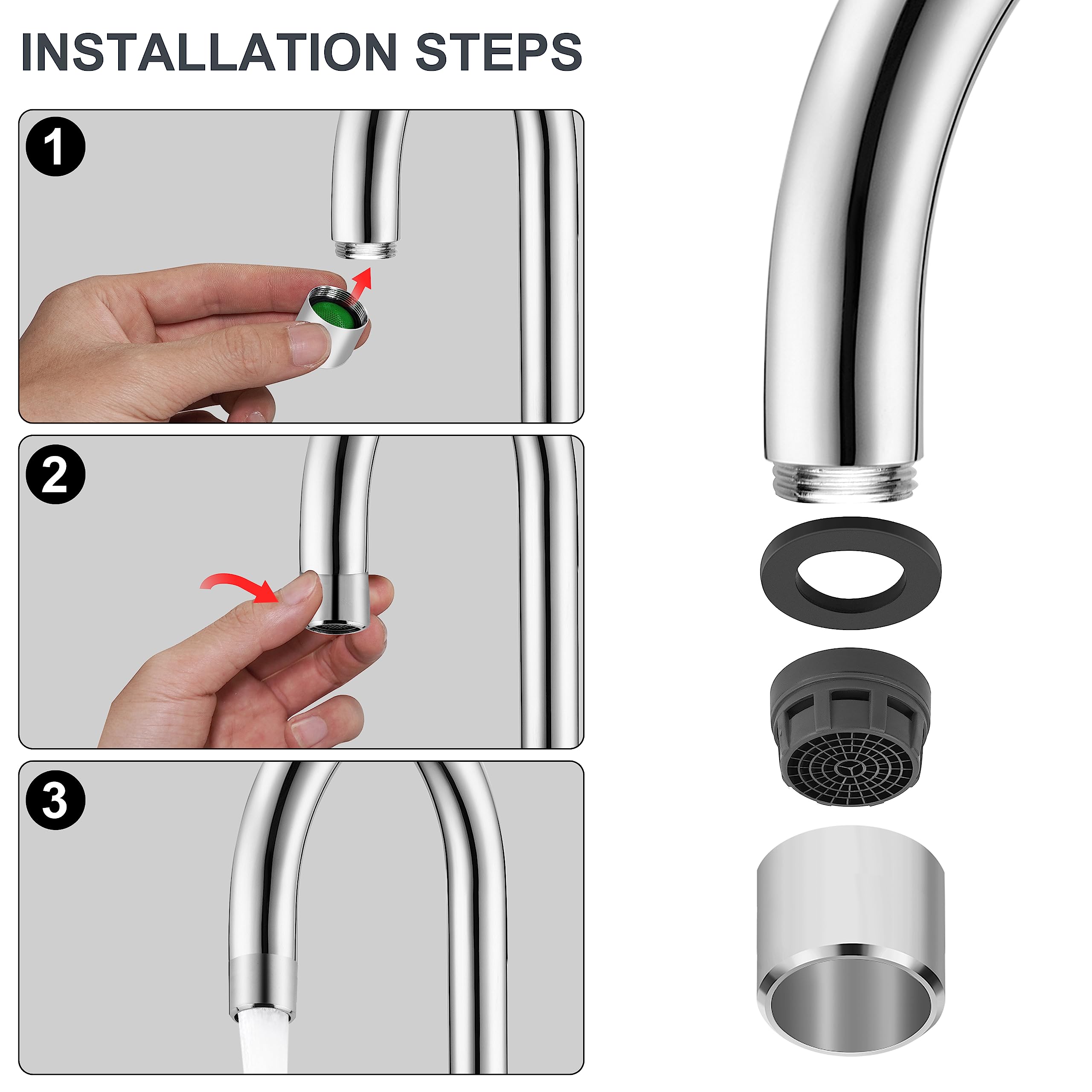 INSTALLATION STEPS

1

2

3