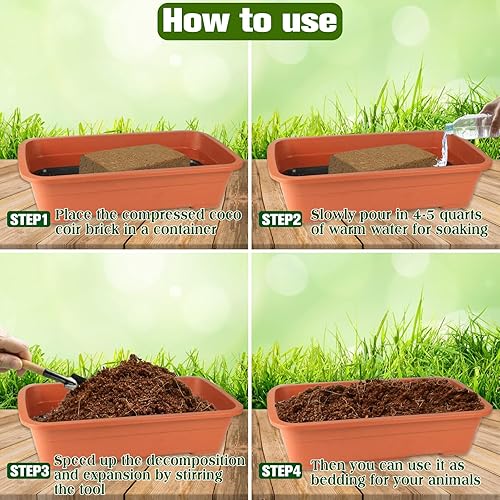 How to use

STEP1 Place the compressed coco coir brick in a container

STEP2 Slowly pour in 4-5 quarts of warm water for soaking

STEP3 Speed up the decomposition and expansion by stirring the tool

STEP4 Then you can use it as bedding for your animals