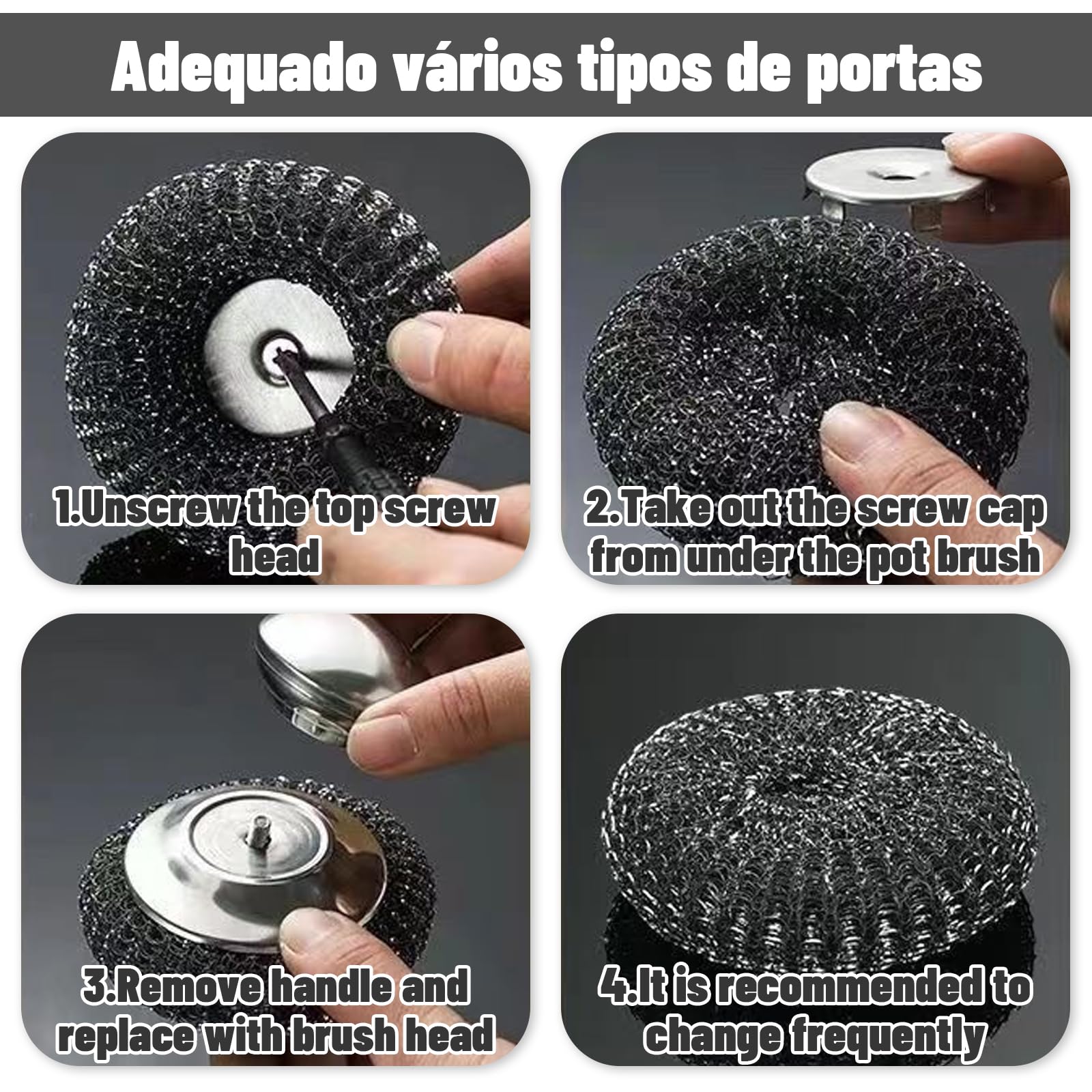 Adequado vários tipos de portas

1.Unscrew the top screw head

2.Take out the screw cap from under the pot brush

3.Remove handle and replace with brush head

4.It is recommended to change frequently