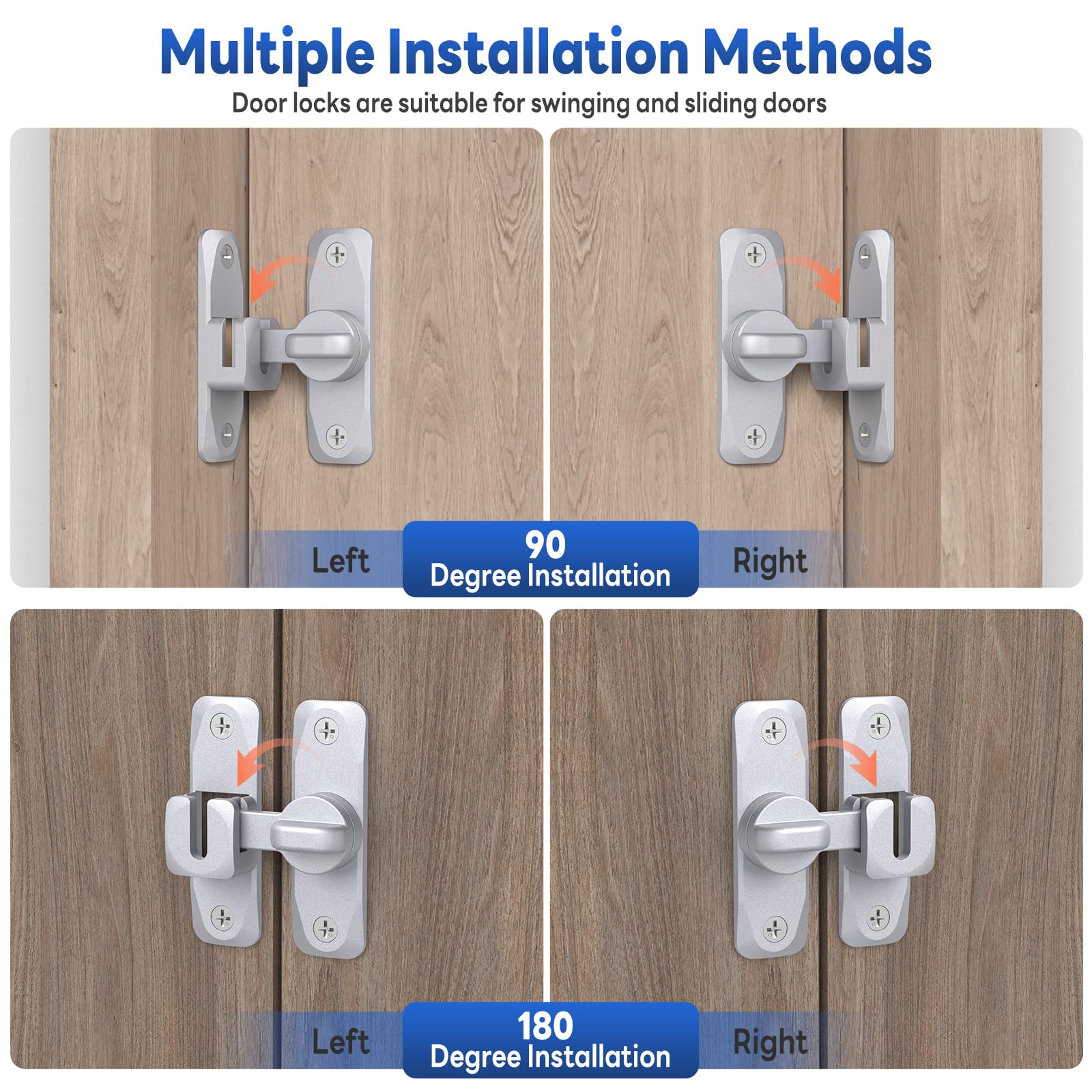 Multiple Installation Methods
Door locks are suitable for swinging and sliding doors

Left
90
Degree Installation
Right

Left
180
Degree Installation
Right