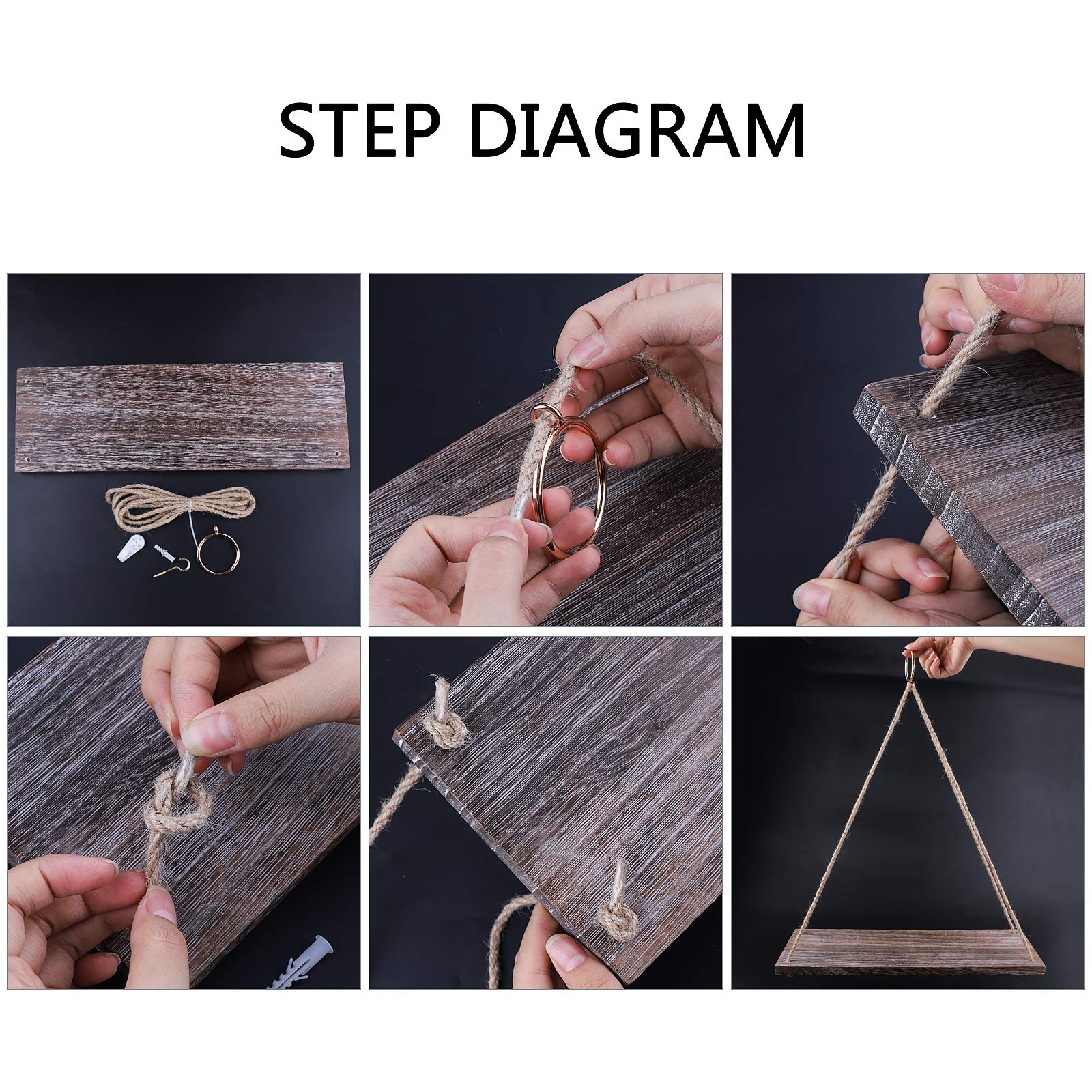 STEP DIAGRAM