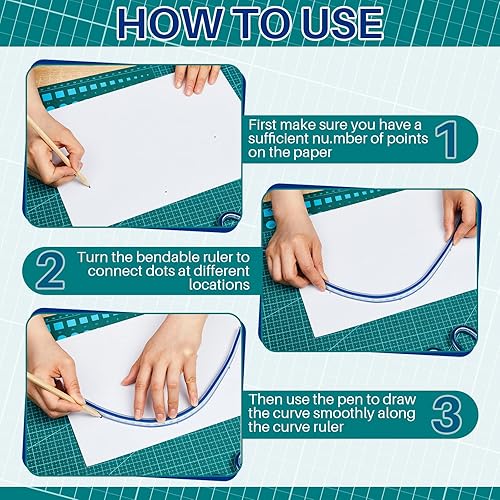 HOW TO USE

First make sure you have a sufficient nu.mber of points on the paper

1

2

Turn the bendable ruler to connect dots at different locations

Then use the pen to draw the curve smoothly along the curve ruler

3