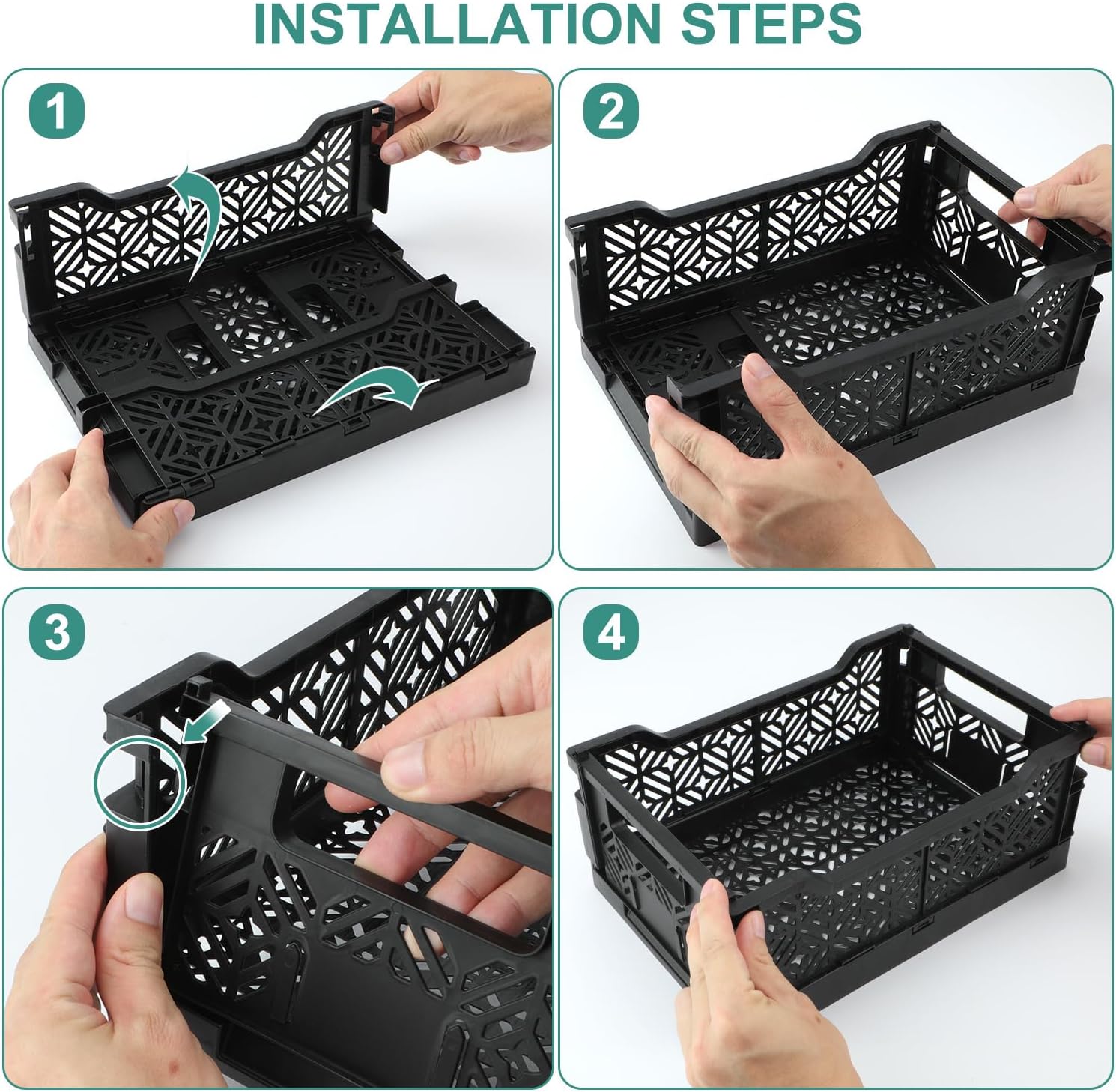 INSTALLATION STEPS

1

2

3

4