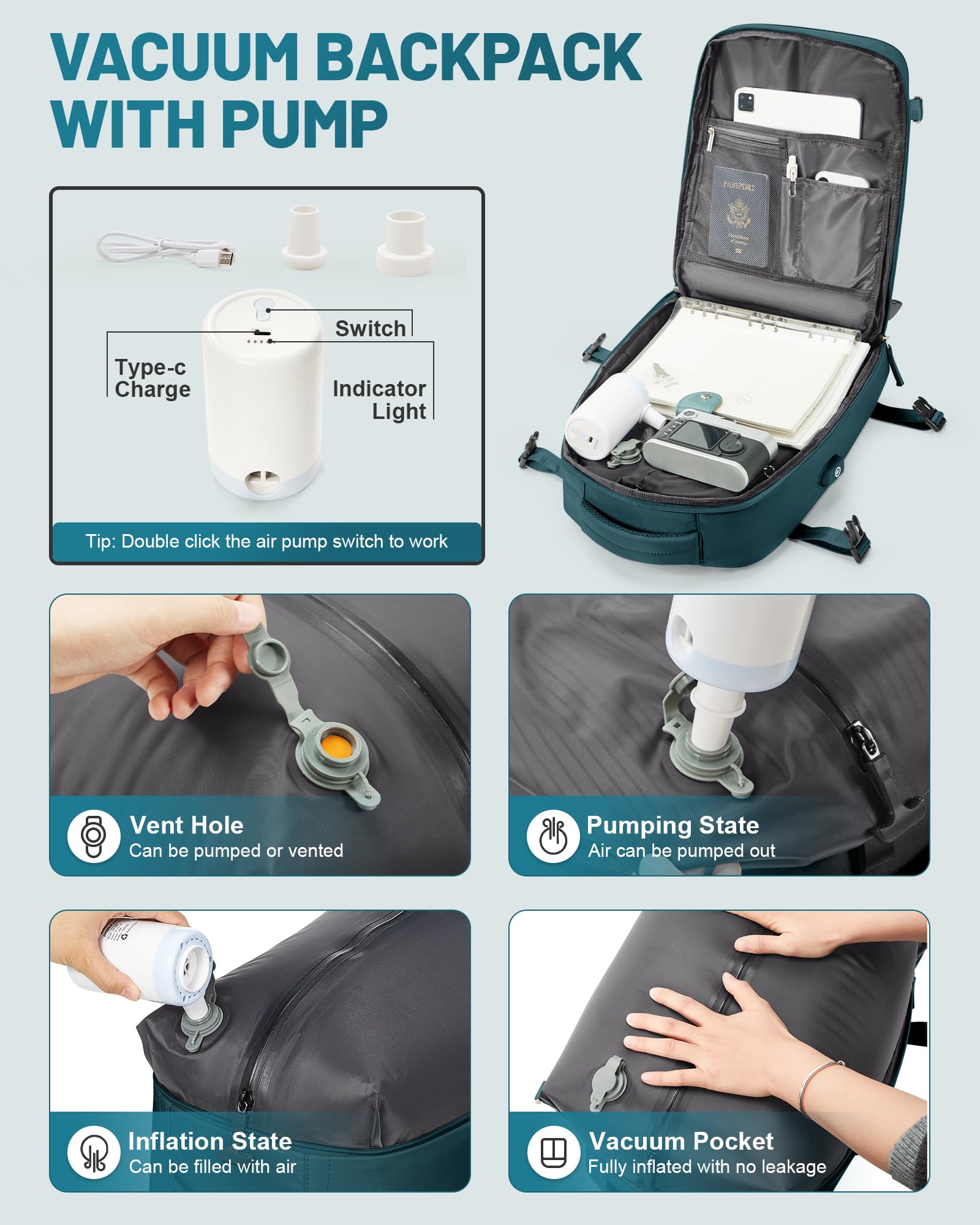 VACUUM BACKPACK WITH PUMP

Switch

Type-c Charge

Indicator Light

Tip: Double click the air pump switch to work

PASSPORT

Vent Hole
Can be pumped or vented

Pumping State
Air can be pumped out

Inflation State
Can be filled with air

Vacuum Pocket
Fully inflated with no leakage