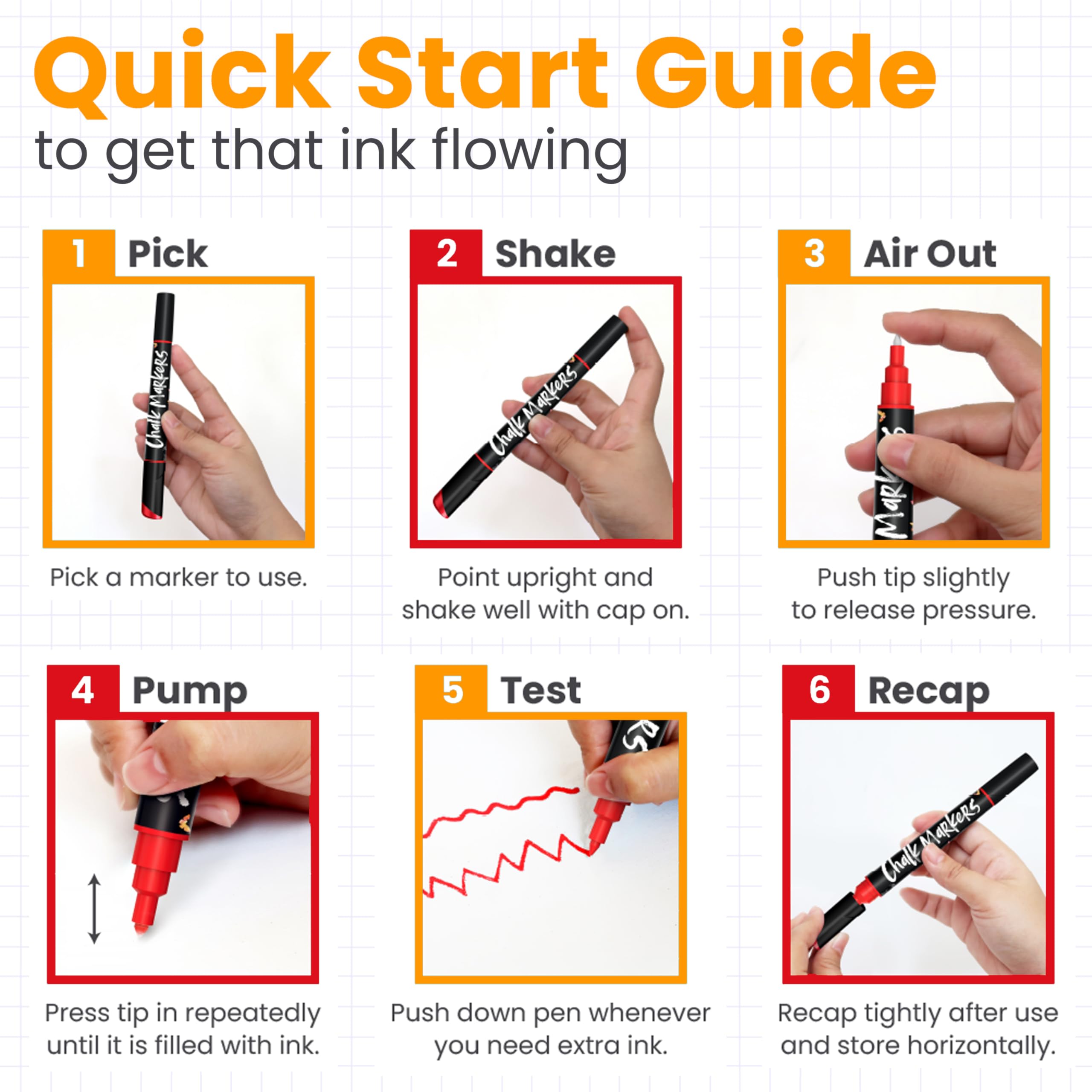 Quick Start Guide
to get that ink flowing

1 Pick

Chalk Markers

Pick a marker to use.

2 Shake

Chalk Markers

Point upright and shake well with cap on.

3 Air Out

Mark

Push tip slightly to release pressure.

4 Pump

Press tip in repeatedly until it is filled with ink.

5 Test

Push down pen whenever you need extra ink.

6 Recap

Chalk Markers

Recap tightly after use and store horizontally.