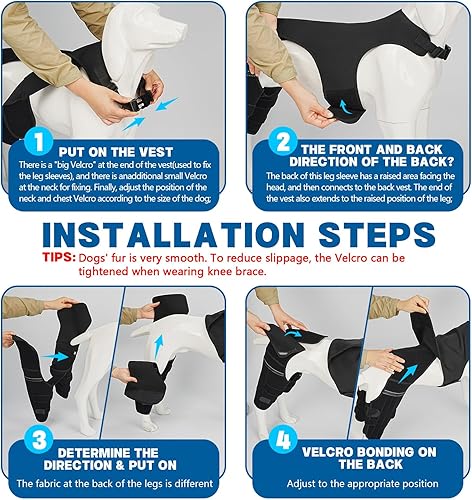 1 PUT ON THE VEST

There is a "big Velcro" at the end of the vest(used to fix the leg sleeves), and there is anadditional small Velcro at the neck for fixing. Finally, adjust the position of the neck and chest Velcro according to the size of the dog;

2 THE FRONT AND BACK DIRECTION OF THE BACK?

The back of this leg sleeve has a raised area facing the head, and then connects to the back vest. The end of the vest also extends to the raised position of the leg;

INSTALLATION STEPS

TIPS: Dogs' fur is very smooth. To reduce slippage, the Velcro can be tightened when wearing knee brace.

3 DETERMINE THE DIRECTION & PUT ON

The fabric at the back of the legs is different

4 VELCRO BONDING ON THE BACK

Adjust to the appropriate position