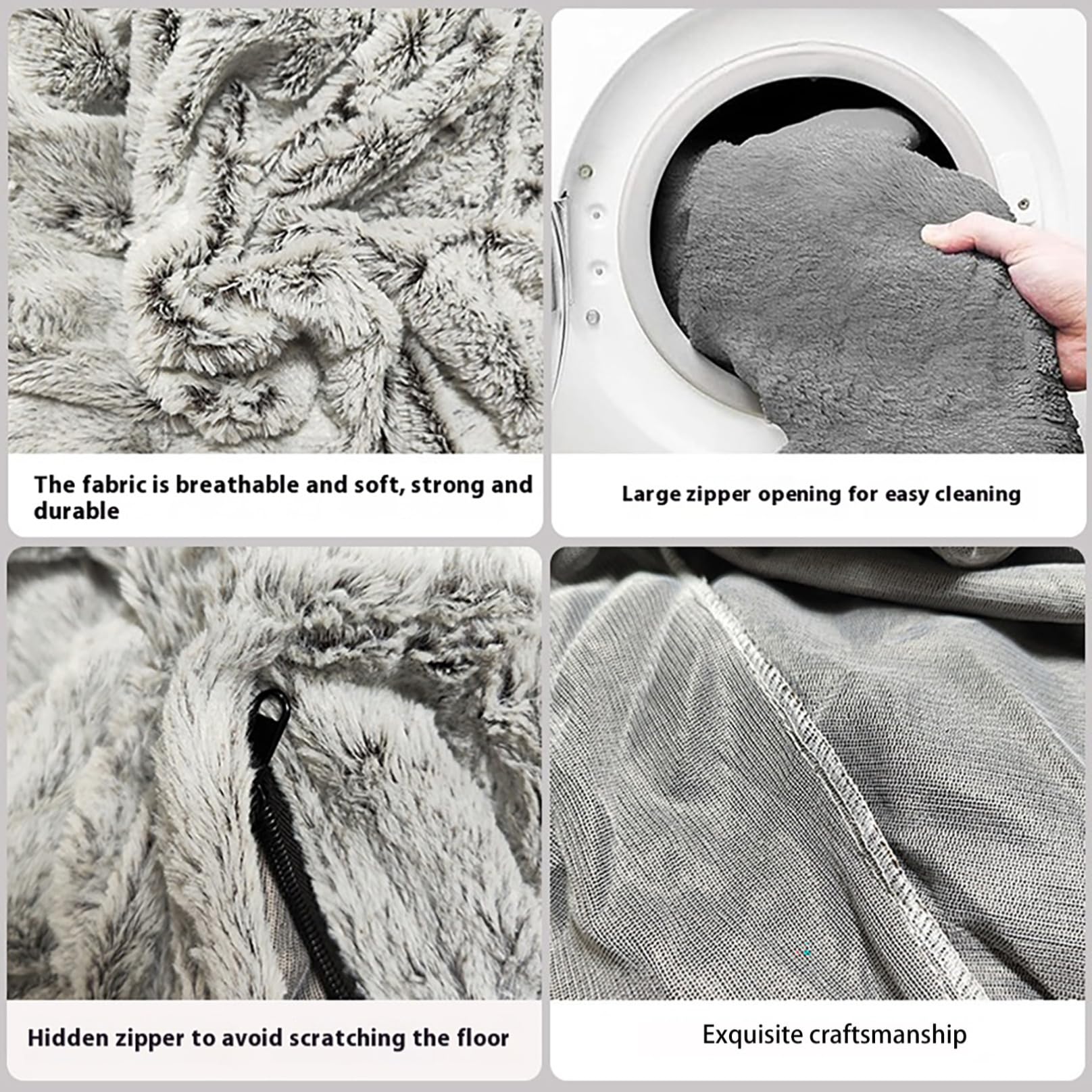 The fabric is breathable and soft, strong and durable

Large zipper opening for easy cleaning

Hidden zipper to avoid scratching the floor

Exquisite craftsmanship