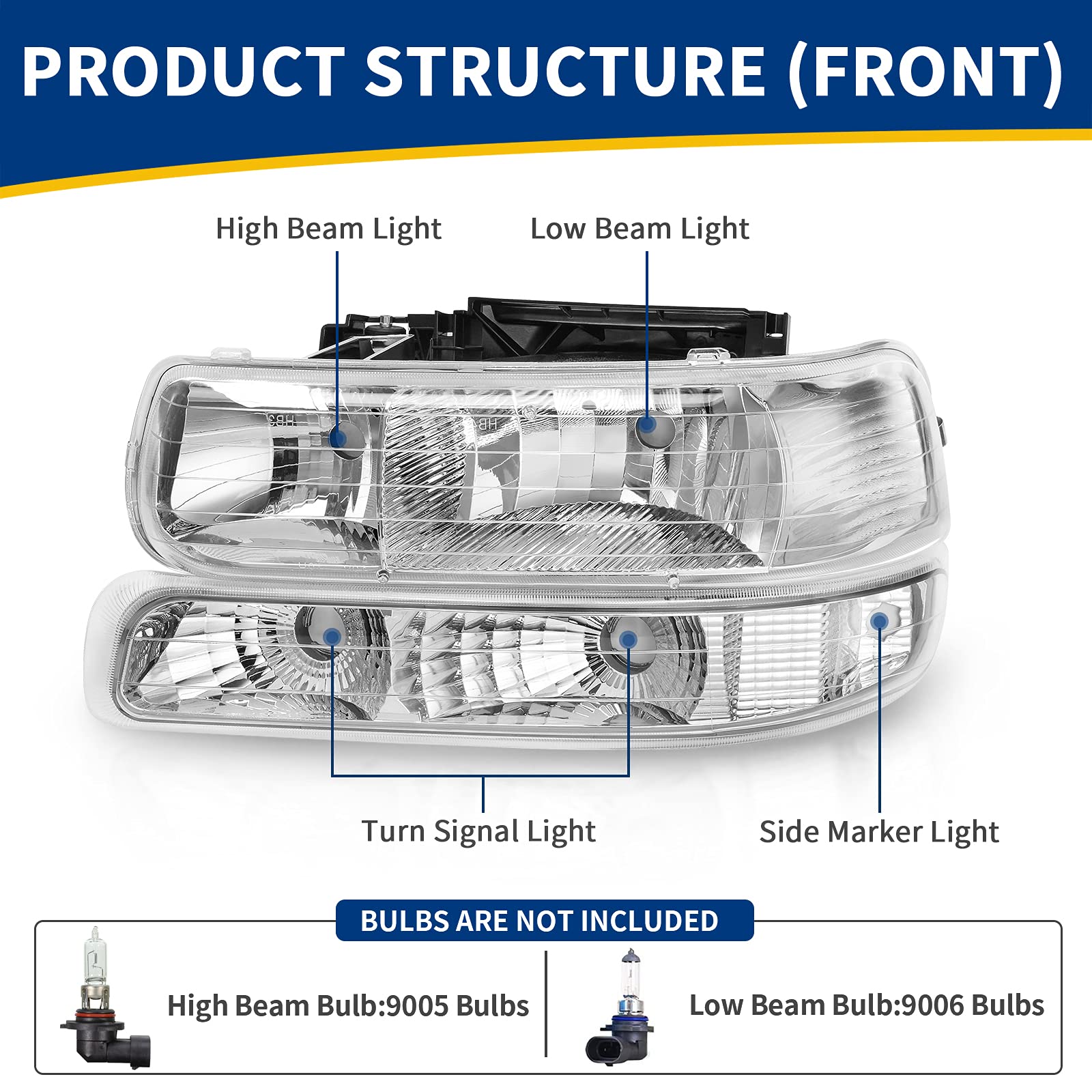 PRODUCT STRUCTURE (FRONT)

High Beam Light

Low Beam Light

Turn Signal Light

Side Marker Light

BULBS ARE NOT INCLUDED

High Beam Bulb:9005 Bulbs

Low Beam Bulb:9006 Bulbs