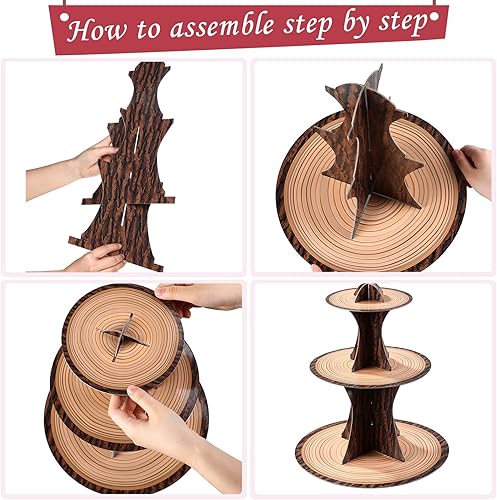 How to assemble step by step