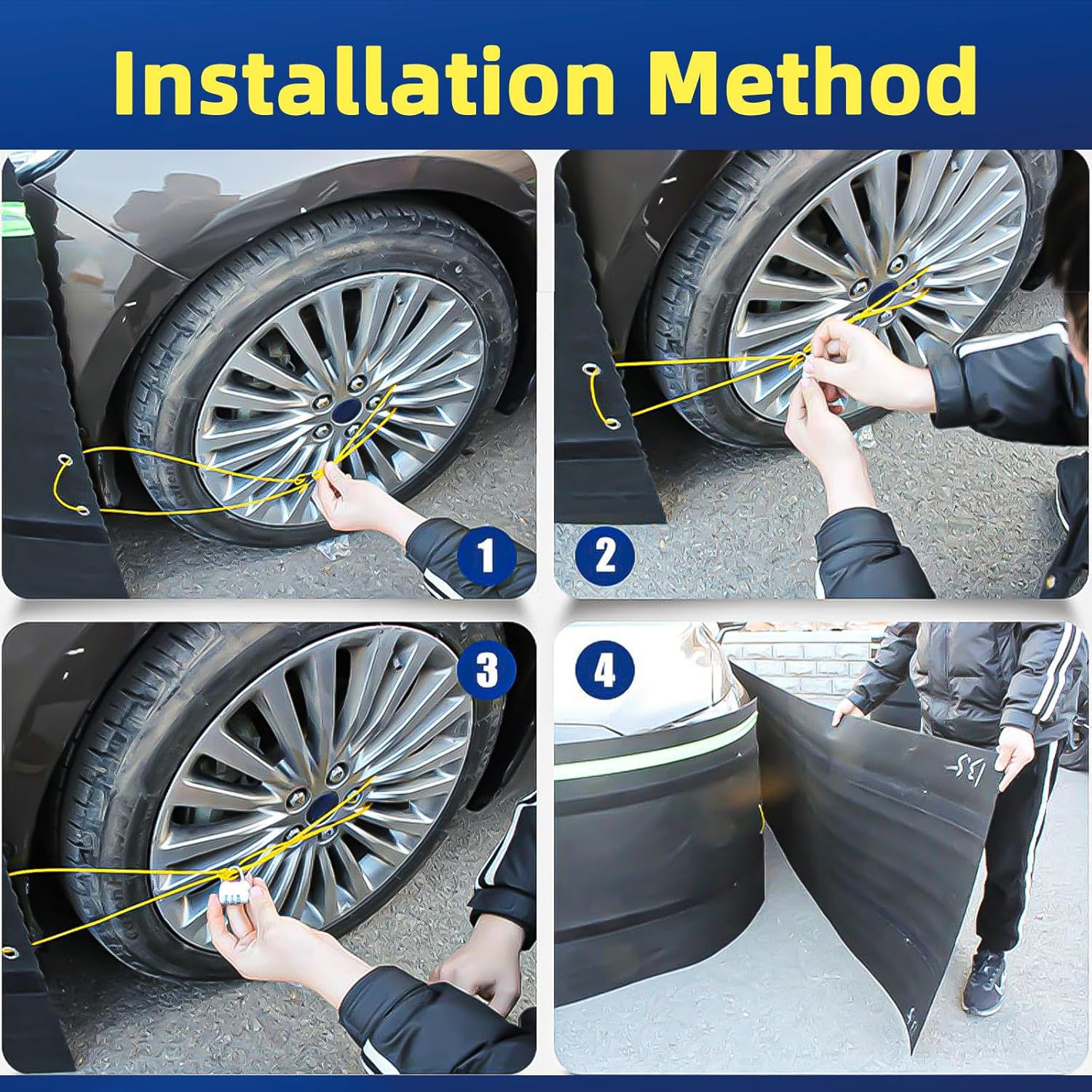 Installation Method

1

2

3

4