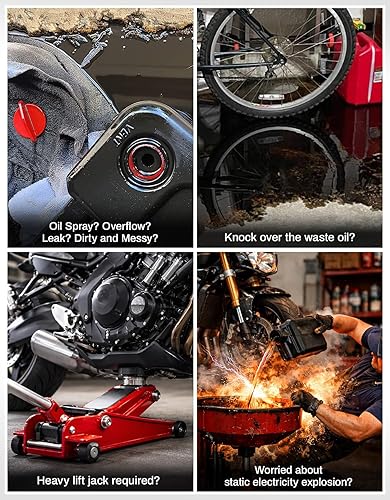 VENT

Oil Spray? Overflow? Leak? Dirty and Messy?

Knock over the waste oil?

Heavy lift jack required?

Worried about static electricity explosion?