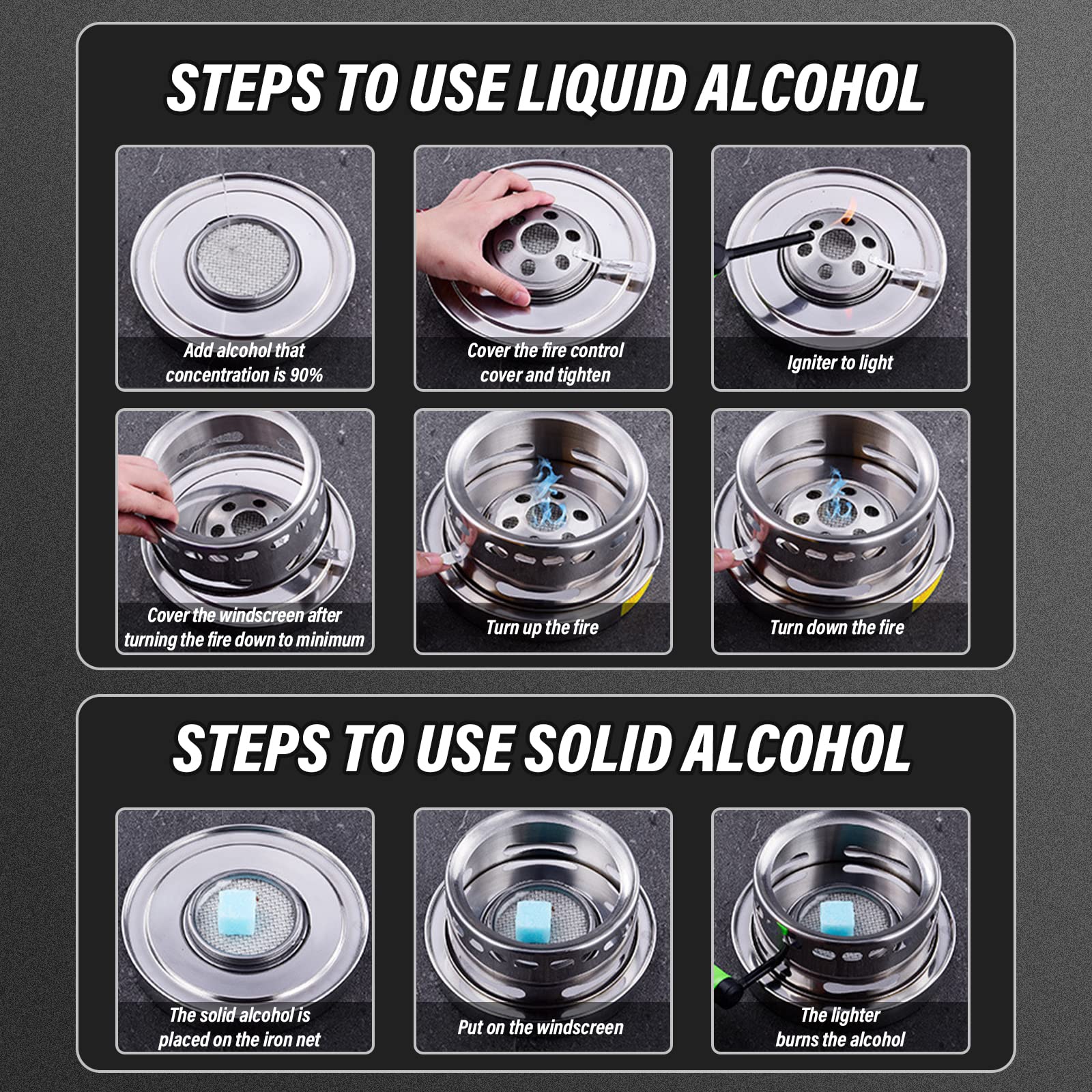 STEPS TO USE LIQUID ALCOHOL

Add alcohol that concentration is 90%

Cover the fire control cover and tighten

Igniter to light

Cover the windscreen after turning the fire down to minimum

Turn up the fire

Turn down the fire

STEPS TO USE SOLID ALCOHOL

The solid alcohol is placed on the iron net

Put on the windscreen

The lighter burns the alcohol