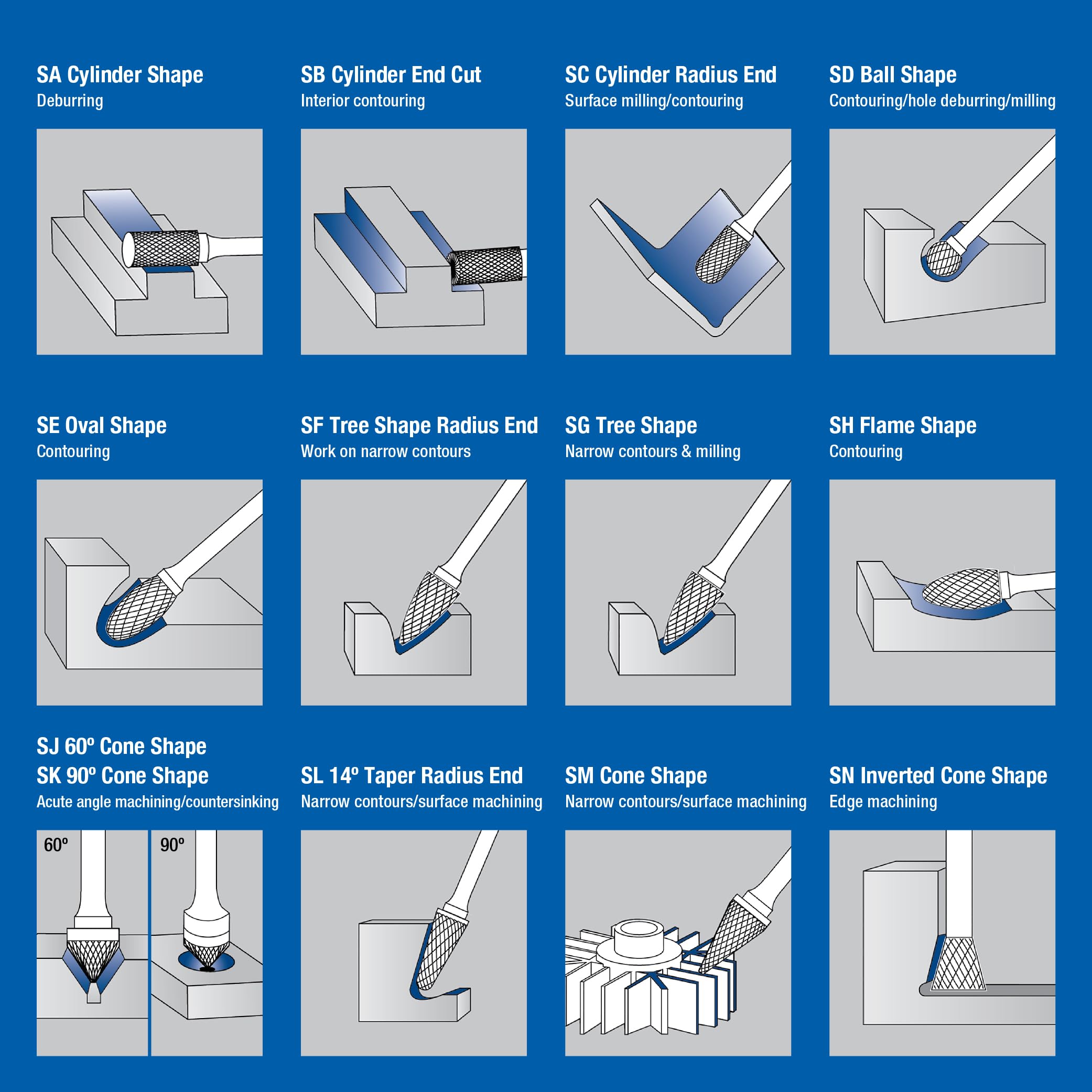 SA Cylinder Shape
Deburring

SB Cylinder End Cut
Interior contouring

SC Cylinder Radius End
Surface milling/contouring

SD Ball Shape
Contouring/hole deburring/milling

SE Oval Shape
Contouring

SF Tree Shape Radius End
Work on narrow contours

SG Tree Shape
Narrow contours & milling

SH Flame Shape
Contouring

SJ 60º Cone Shape
SK 90º Cone Shape
Acute angle machining/countersinking

60º

90º

SL 14º Taper Radius End
Narrow contours/surface machining

SM Cone Shape
Narrow contours/surface machining

SN Inverted Cone Shape
Edge machining