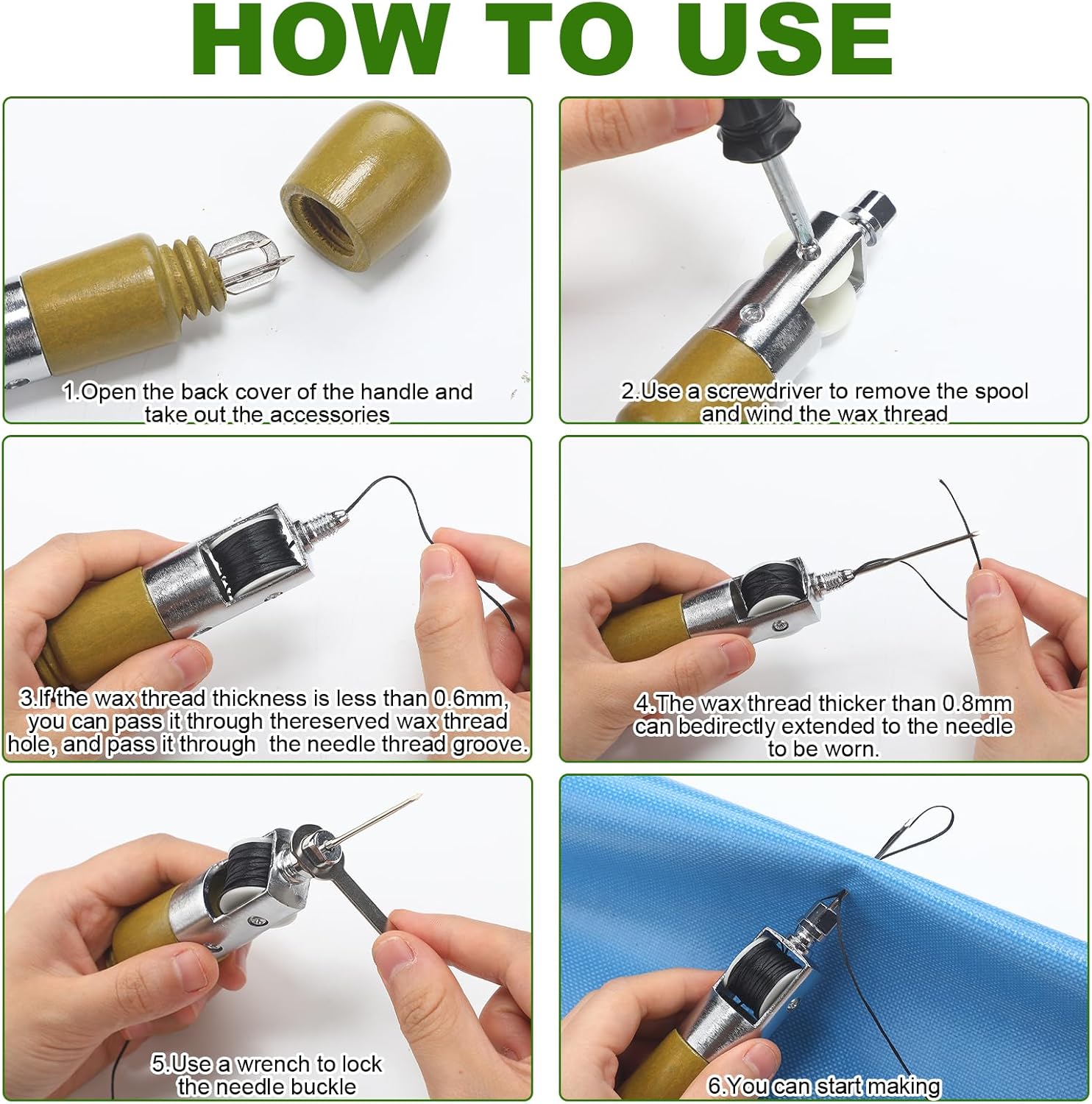 HOW TO USE

1.Open the back cover of the handle and take out the accessories

2.Use a screwdriver to remove the spool and wind the wax thread

3.If the wax thread thickness is less than 0.6mm, you can pass it through thereserved wax thread hole, and pass it through the needle thread groove.

4.The wax thread thicker than 0.8mm can bedirectly extended to the needle to be worn.

5.Use a wrench to lock the needle buckle

6.You can start making