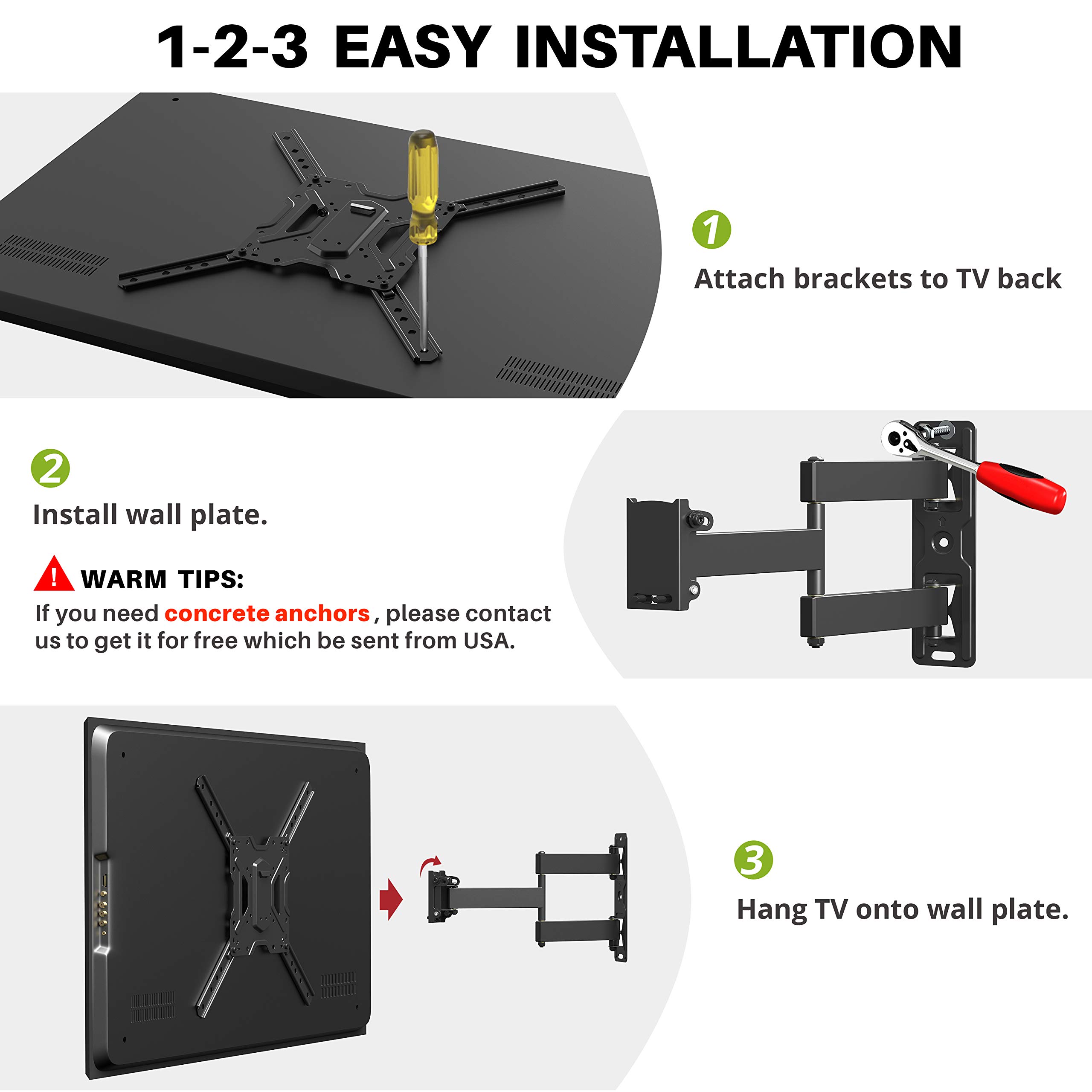 1-2-3 EASY INSTALLATION

1

Attach brackets to TV back

2

Install wall plate.

! WARM TIPS:

If you need concrete anchors , please contact us to get it for free which be sent from USA.

3

Hang TV onto wall plate.