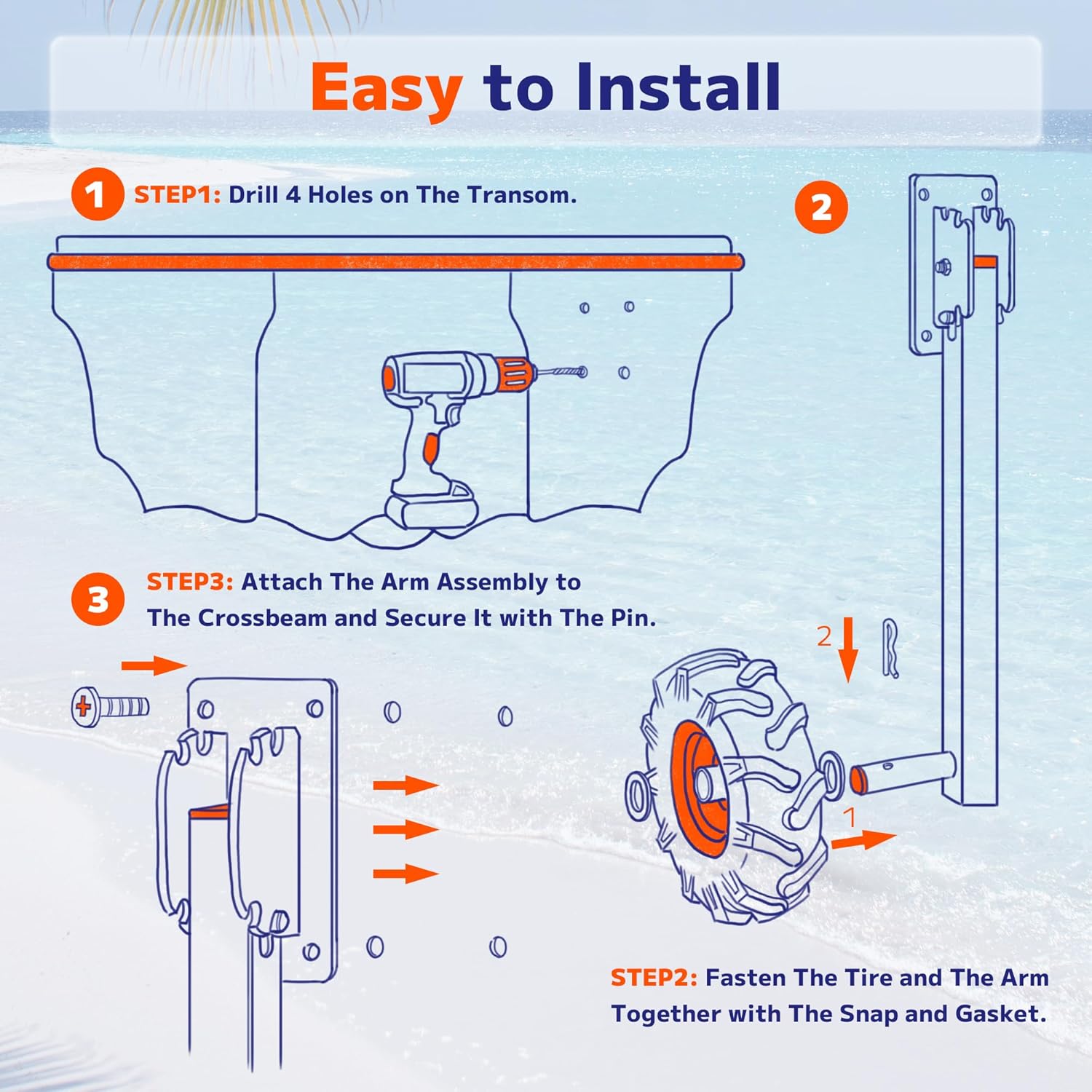 Easy to Install

1 STEP1: Drill 4 Holes on The Transom.

2

3 STEP3: Attach The Arm Assembly to The Crossbeam and Secure It with The Pin.

2

1

STEP2: Fasten The Tire and The Arm Together with The Snap and Gasket.