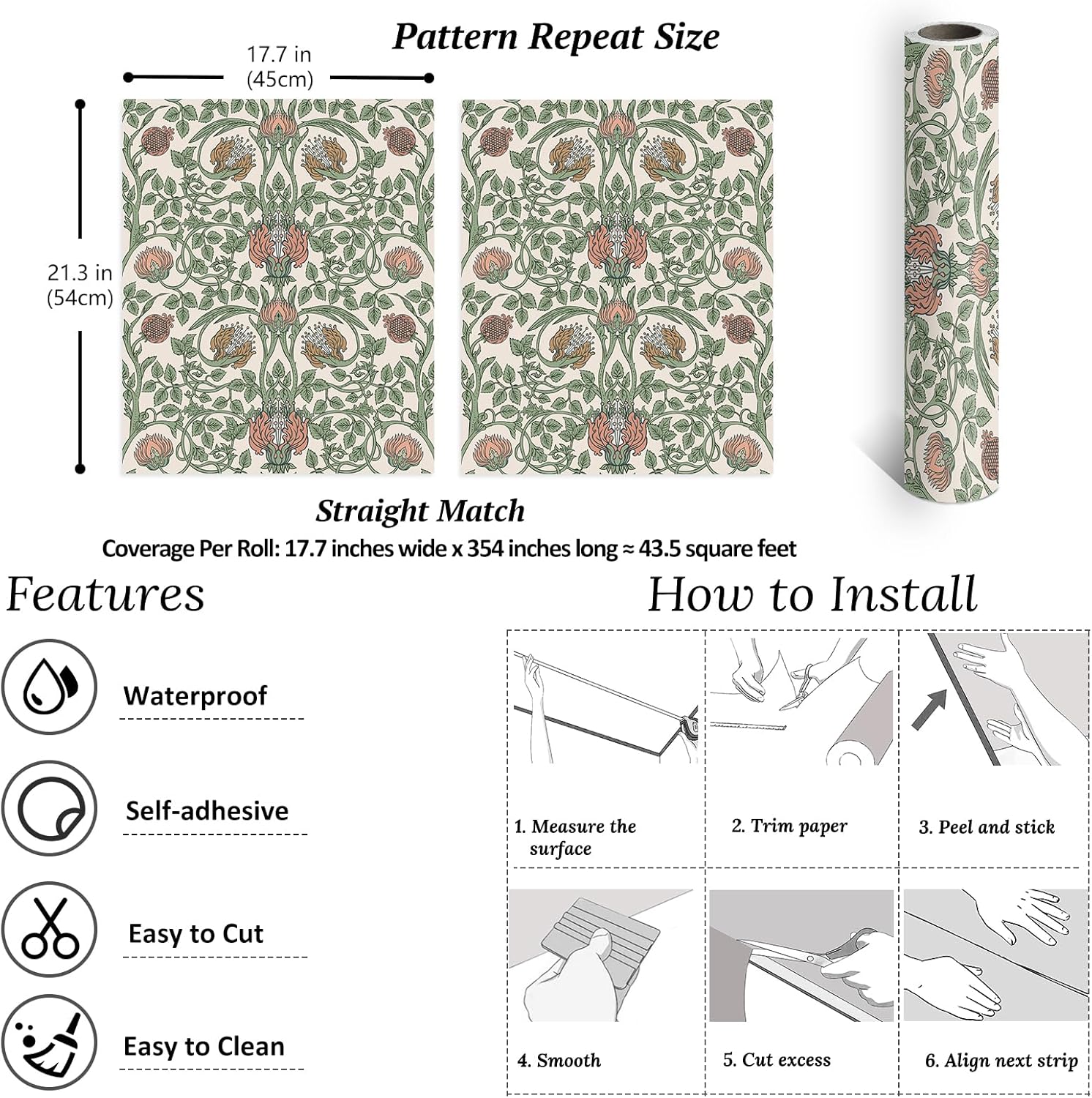 Pattern Repeat Size

17.7 in (45cm)

21.3 in (54cm)

Straight Match

Coverage Per Roll: 17.7 inches wide x 354 inches long ≈ 43.5 square feet

Features

Waterproof

Self-adhesive

Easy to Cut

Easy to Clean

How to Install

1. Measure the surface

2. Trim paper

3. Peel and stick

4. Smooth

5. Cut excess

6. Align next strip