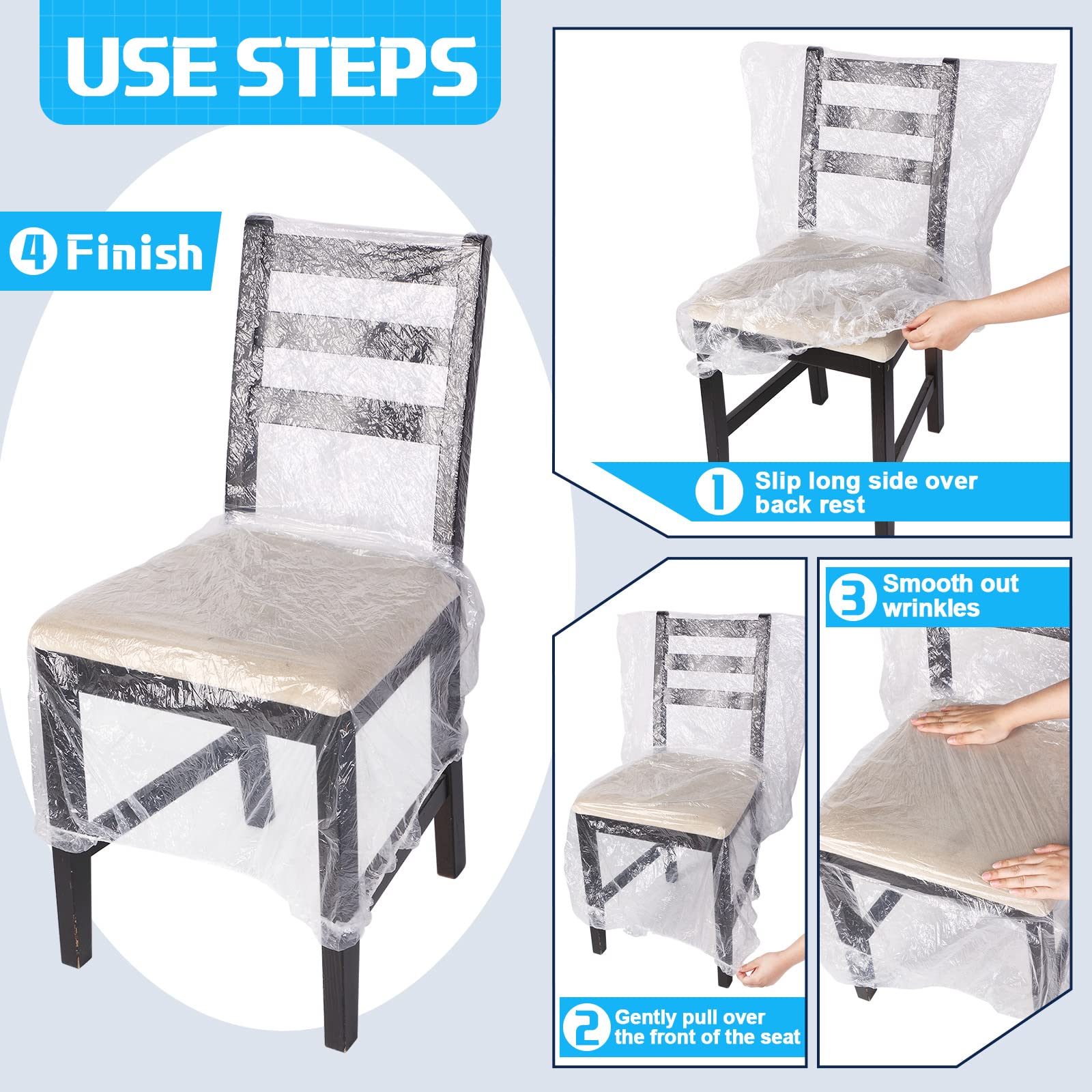 USE STEPS

4 Finish

1 Slip long side over back rest

2 Gently pull over the front of the seat

3 Smooth out wrinkles