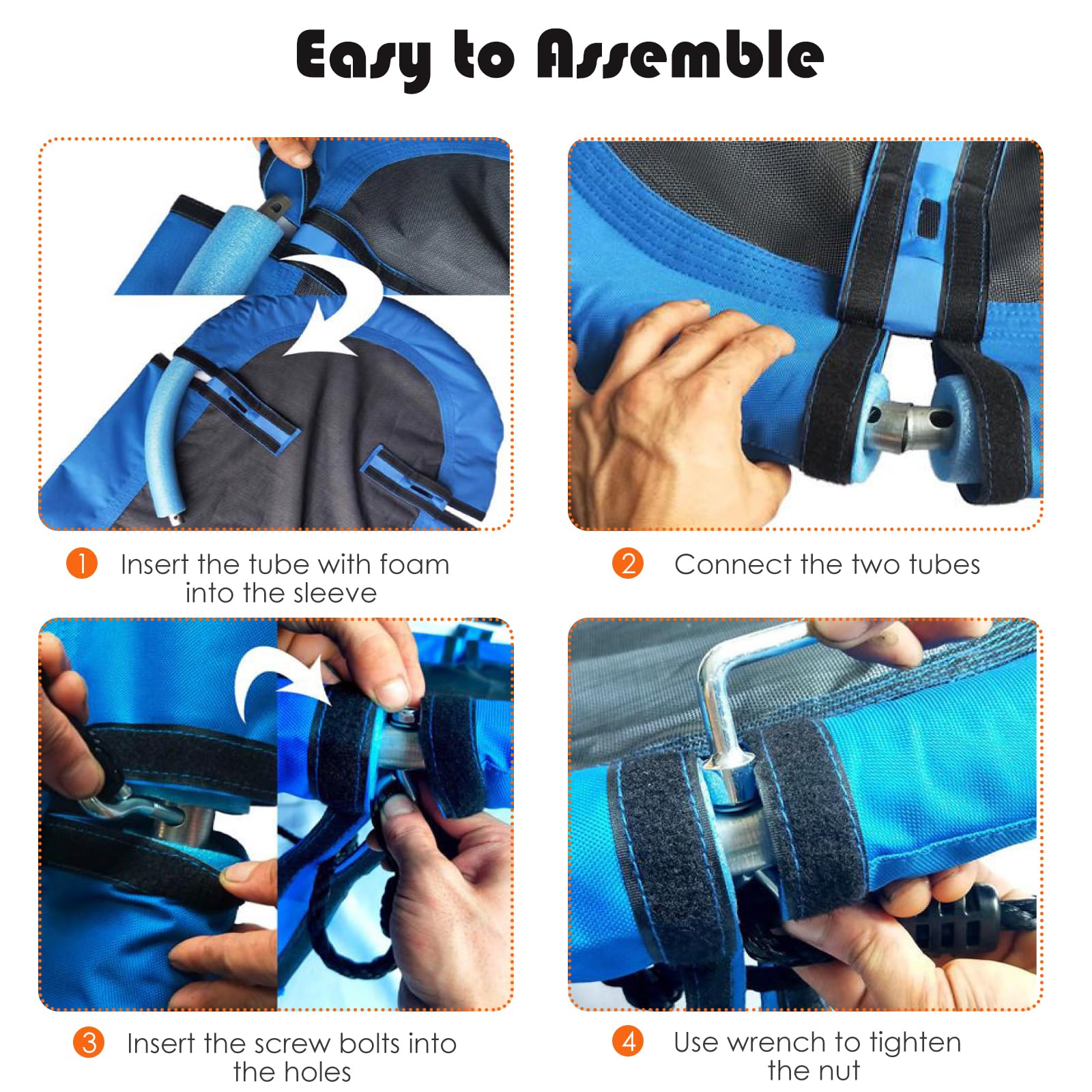 Easy to Assemble

1 Insert the tube with foam into the sleeve

2 Connect the two tubes

3 Insert the screw bolts into the holes

4 Use wrench to tighten the nut