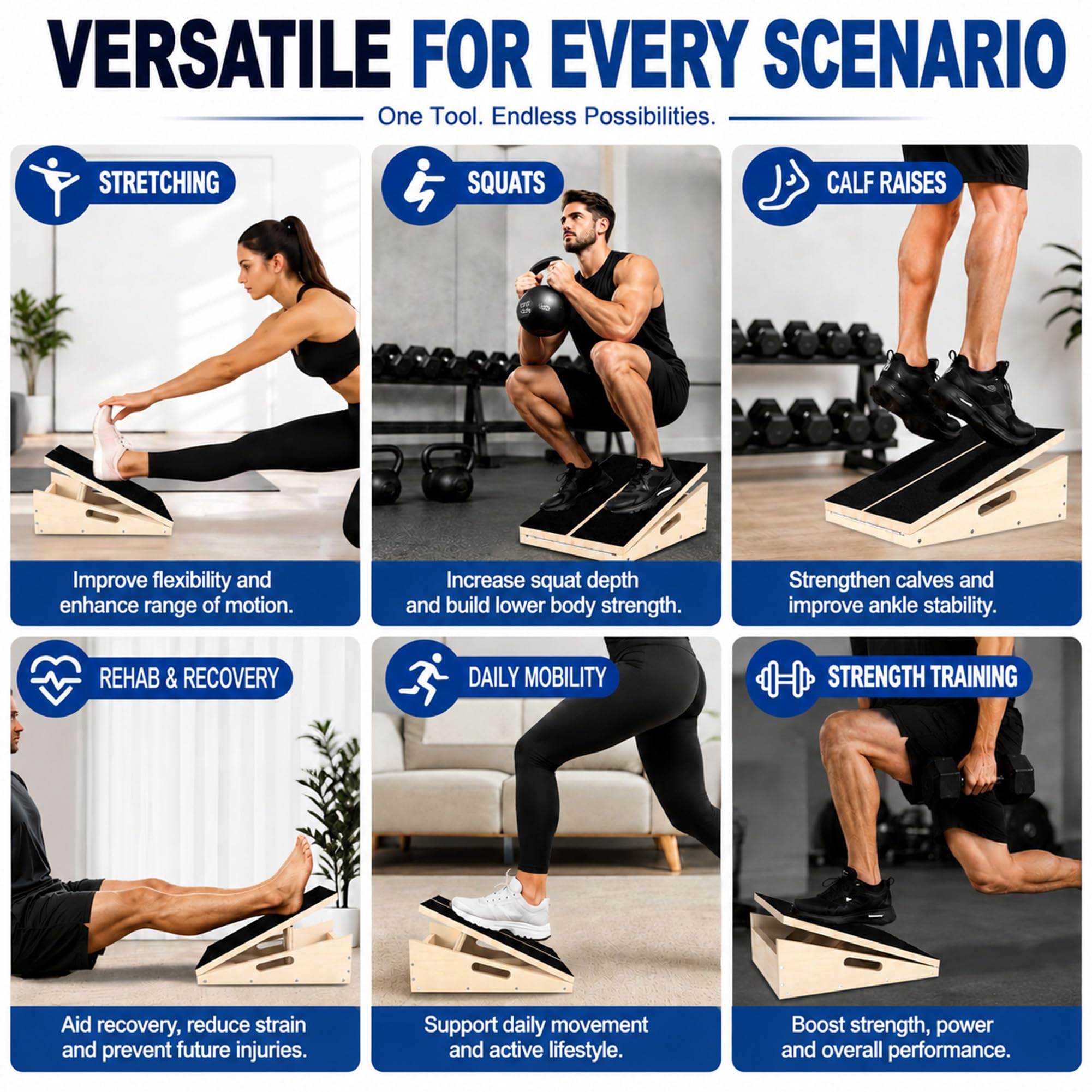 VERSATILE FOR EVERY SCENARIO

One Tool. Endless Possibilities.

STRETCHING

Improve flexibility and enhance range of motion.

SQUATS

Increase squat depth and build lower body strength.

CALF RAISES

Strengthen calves and improve ankle stability.

REHAB & RECOVERY

Aid recovery, reduce strain and prevent future injuries.

DAILY MOBILITY

Support daily movement and active lifestyle.

STRENGTH TRAINING

Boost strength, power and overall performance.