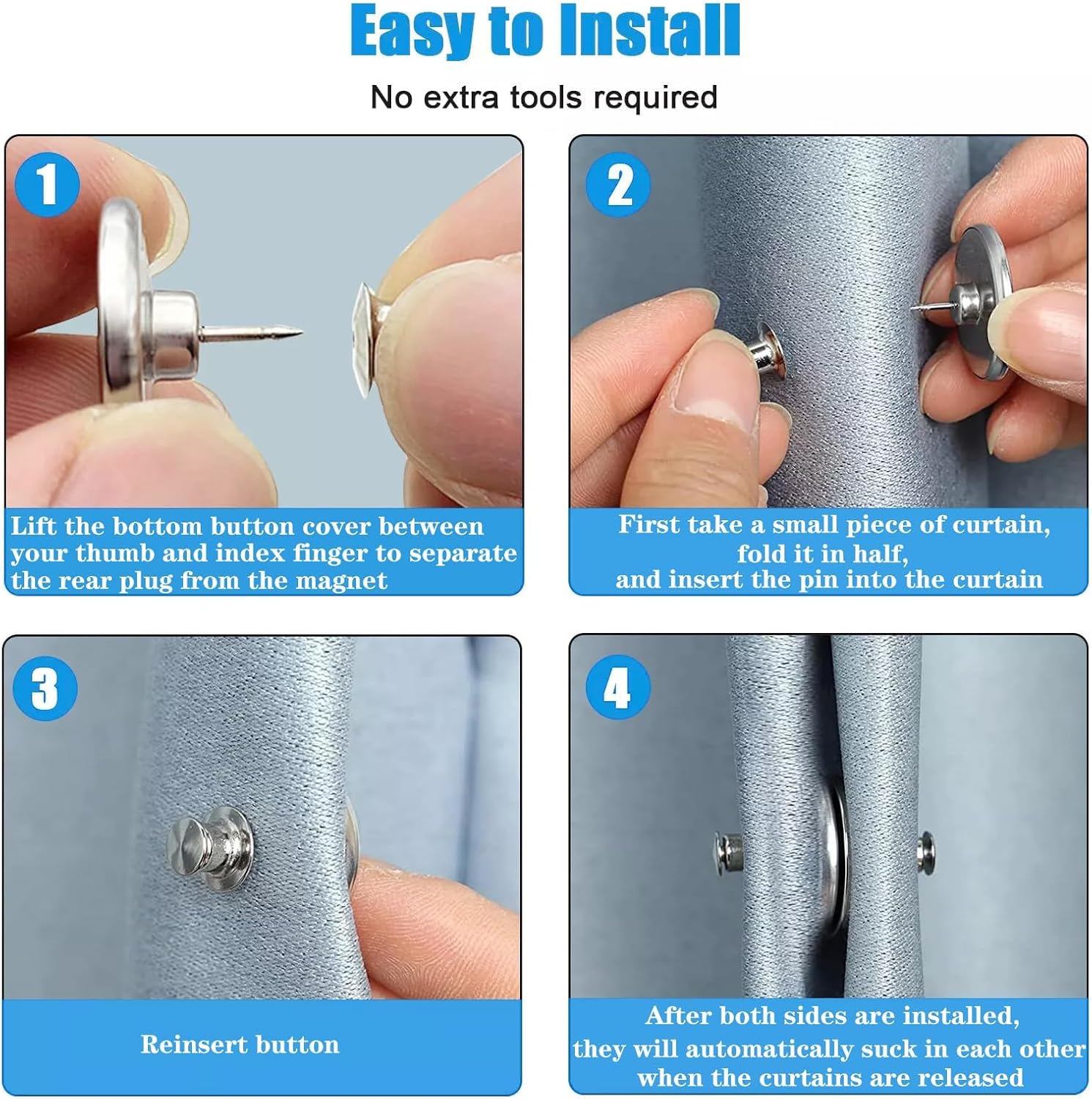 Easy to Install

No extra tools required

1

Lift the bottom button cover between your thumb and index finger to separate the rear plug from the magnet

2

First take a small piece of curtain, fold it in half, and insert the pin into the curtain

3

Reinsert button

4

After both sides are installed, they will automatically suck in each other when the curtains are released