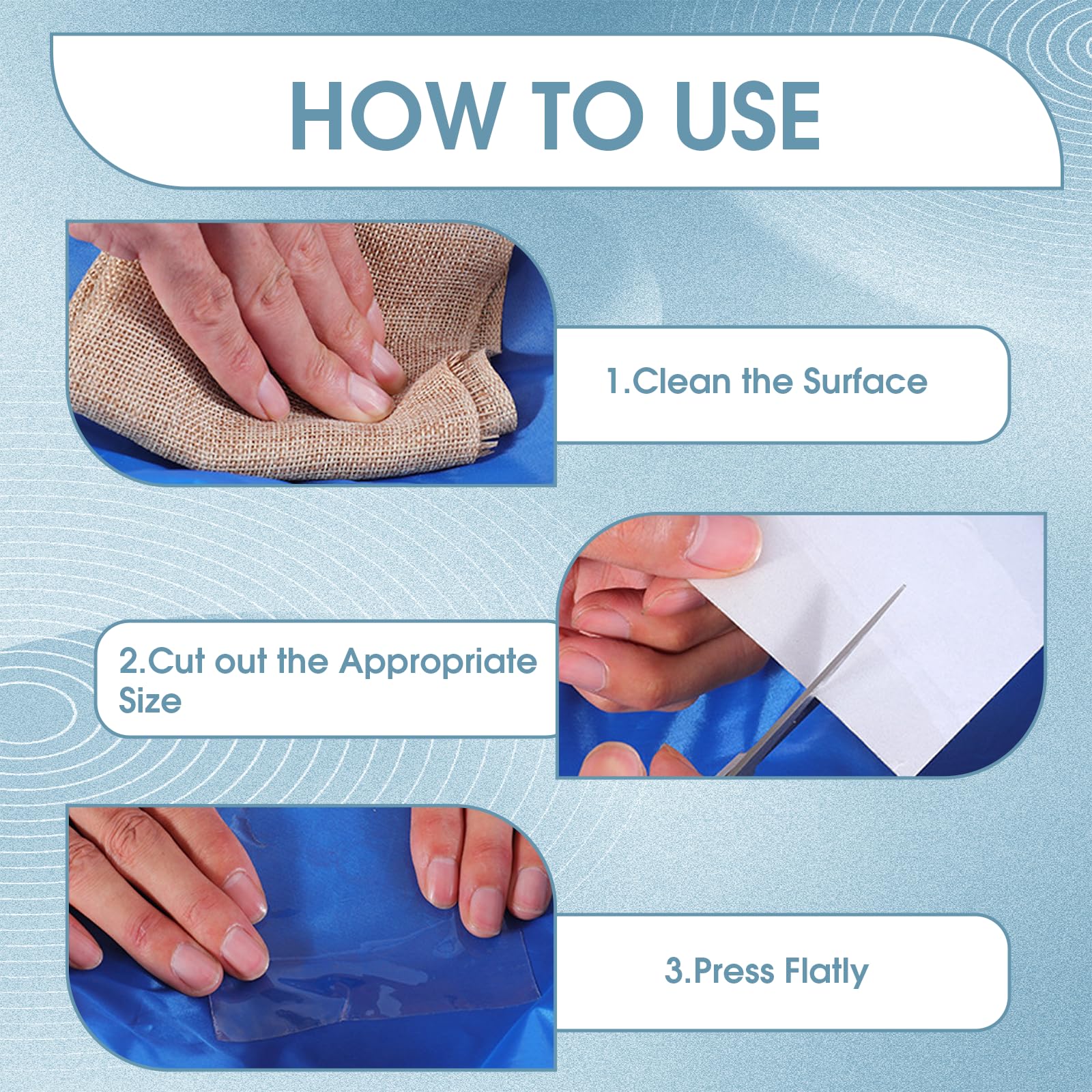 HOW TO USE

1.Clean the Surface

2.Cut out the Appropriate Size

3.Press Flatly