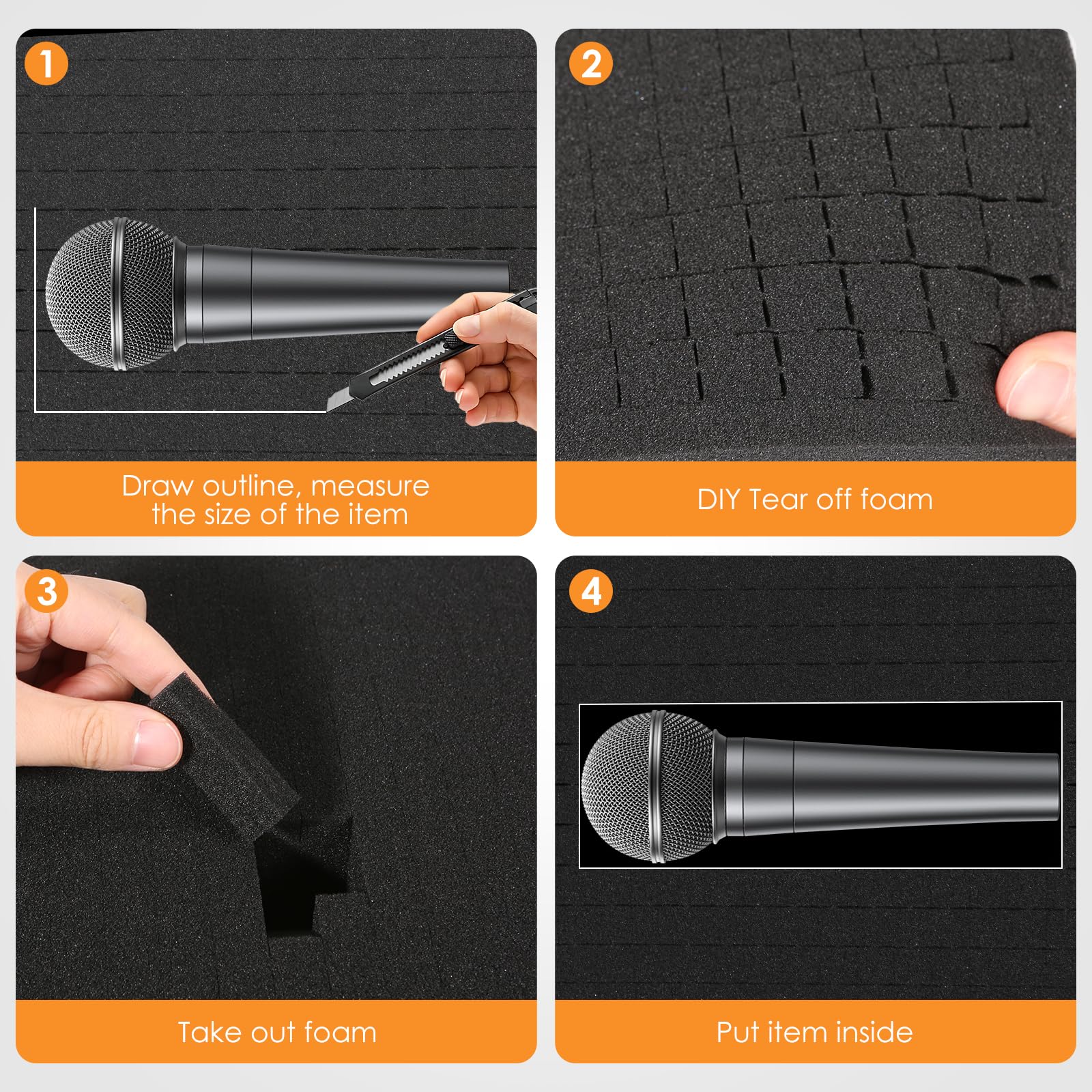 1

Draw outline, measure the size of the item

2

DIY Tear off foam

3

Take out foam

4

Put item inside