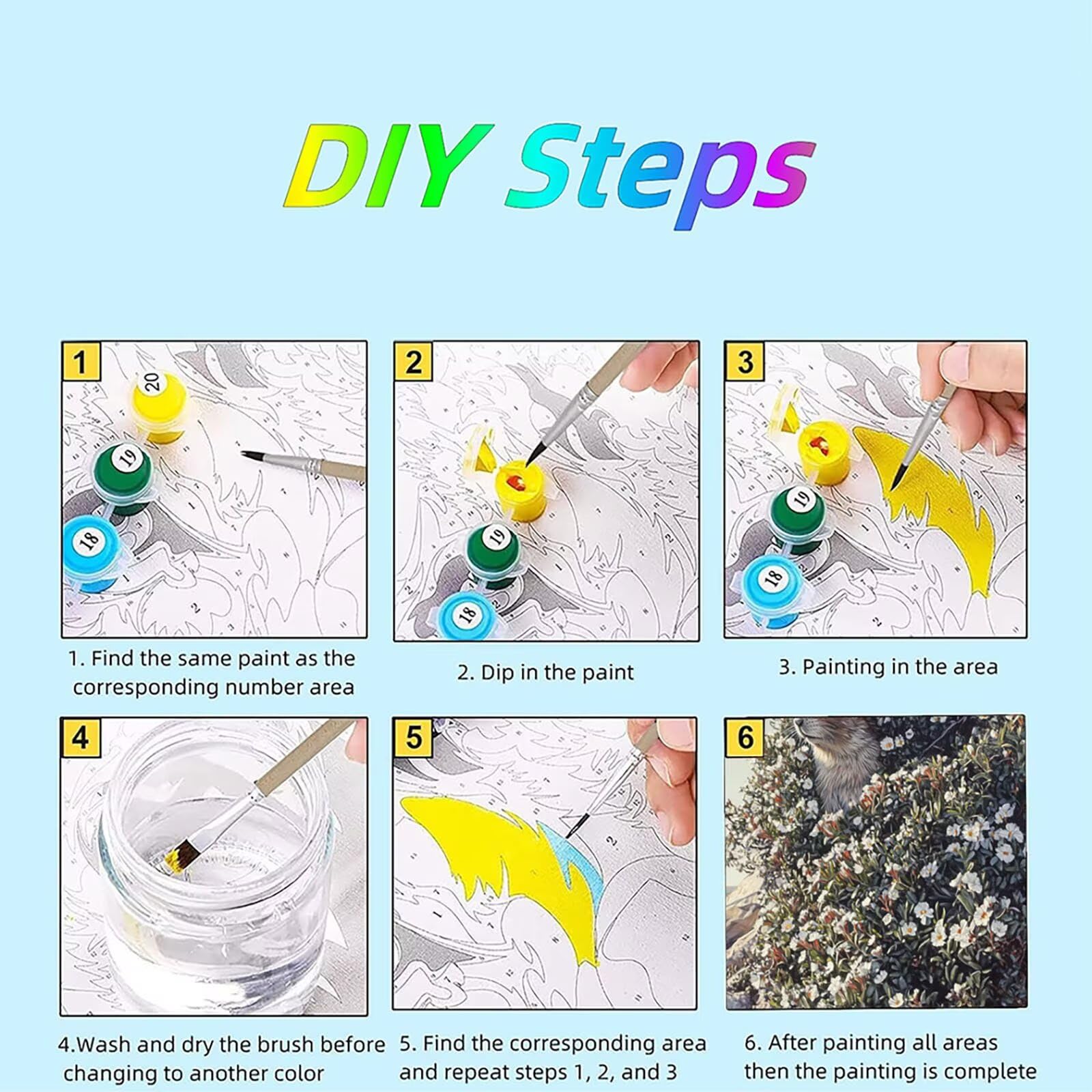 DIY Steps

1

20

19

18

1. Find the same paint as the corresponding number area

2

19

18

2. Dip in the paint

3

19

18

3. Painting in the area

4

4.Wash and dry the brush before changing to another color

5

5. Find the corresponding area and repeat steps 1, 2, and 3

6

6. After painting all areas then the painting is complete