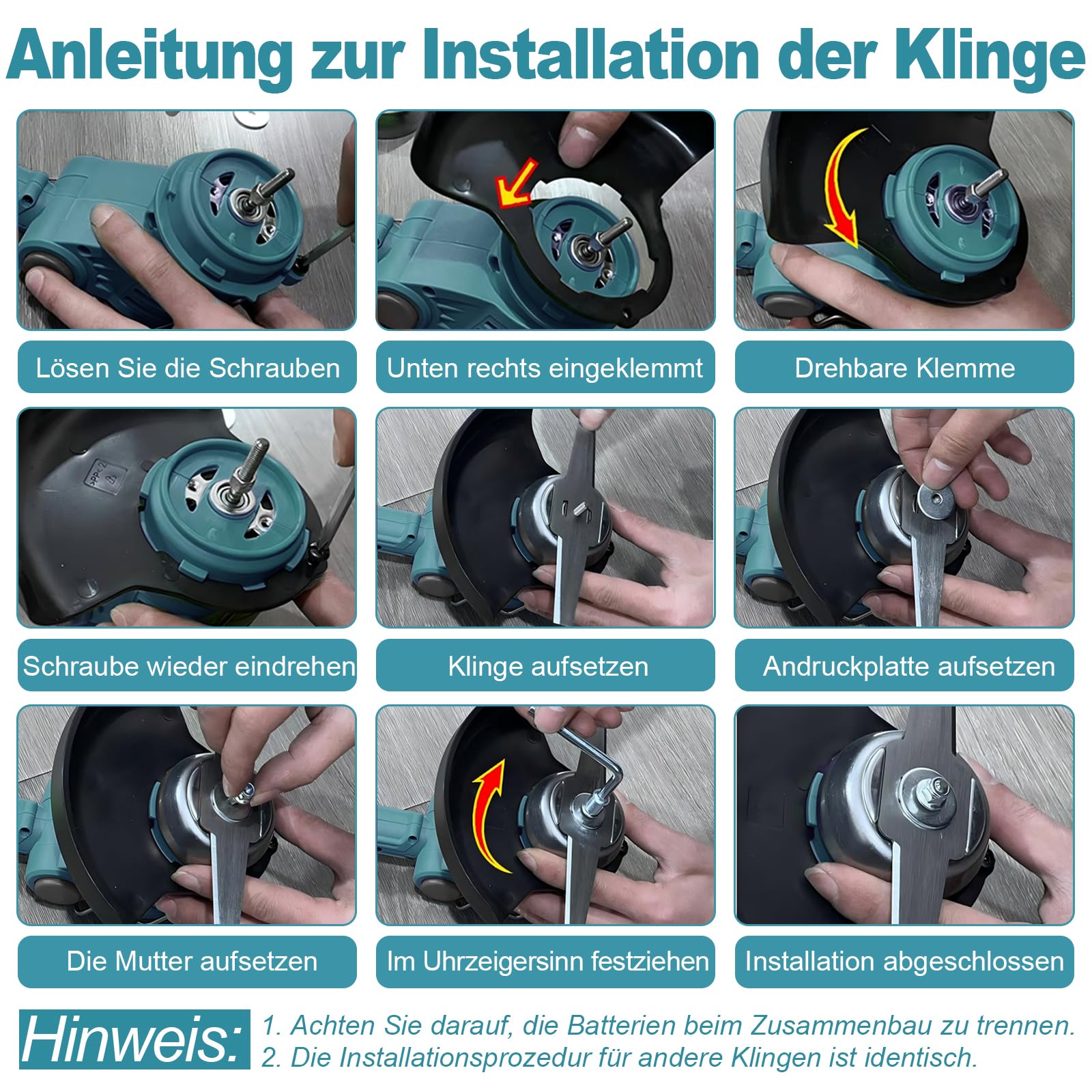 Anleitung zur Installation der Klinge

Lösen Sie die Schrauben

Unten rechts eingeklemmt

Drehbare Klemme

Schraube wieder eindrehen

Klinge aufsetzen

Andruckplatte aufsetzen

Die Mutter aufsetzen

Im Uhrzeigersinn festziehen

Installation abgeschlossen

Hinweis:
1. Achten Sie darauf, die Batterien beim Zusammenbau zu trennen.
2. Die Installationsprozedur für andere Klingen ist identisch.