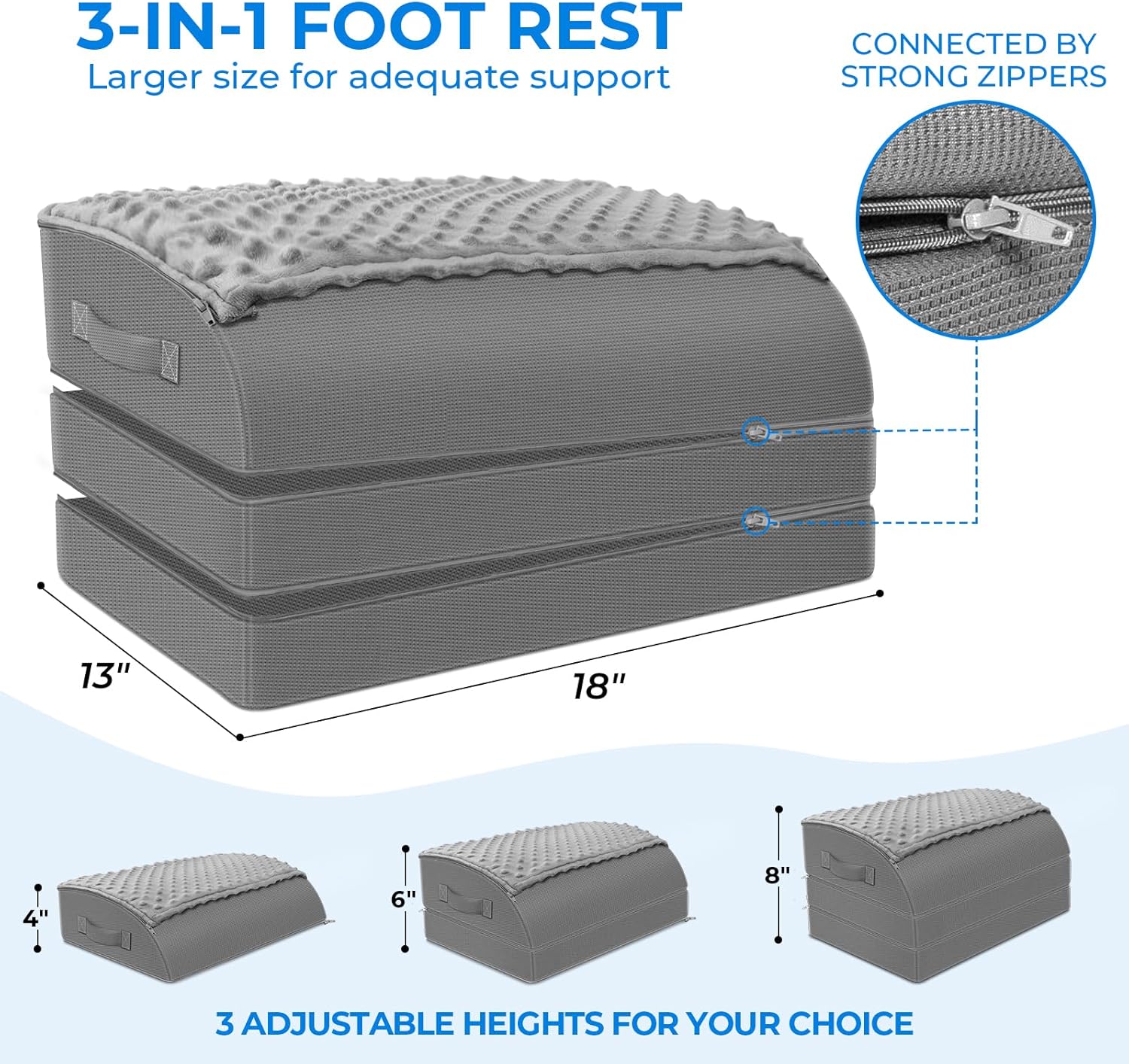 3-IN-1 FOOT REST
Larger size for adequate support

CONNECTED BY STRONG ZIPPERS

13"

18"

4"

6"

8"

3 ADJUSTABLE HEIGHTS FOR YOUR CHOICE