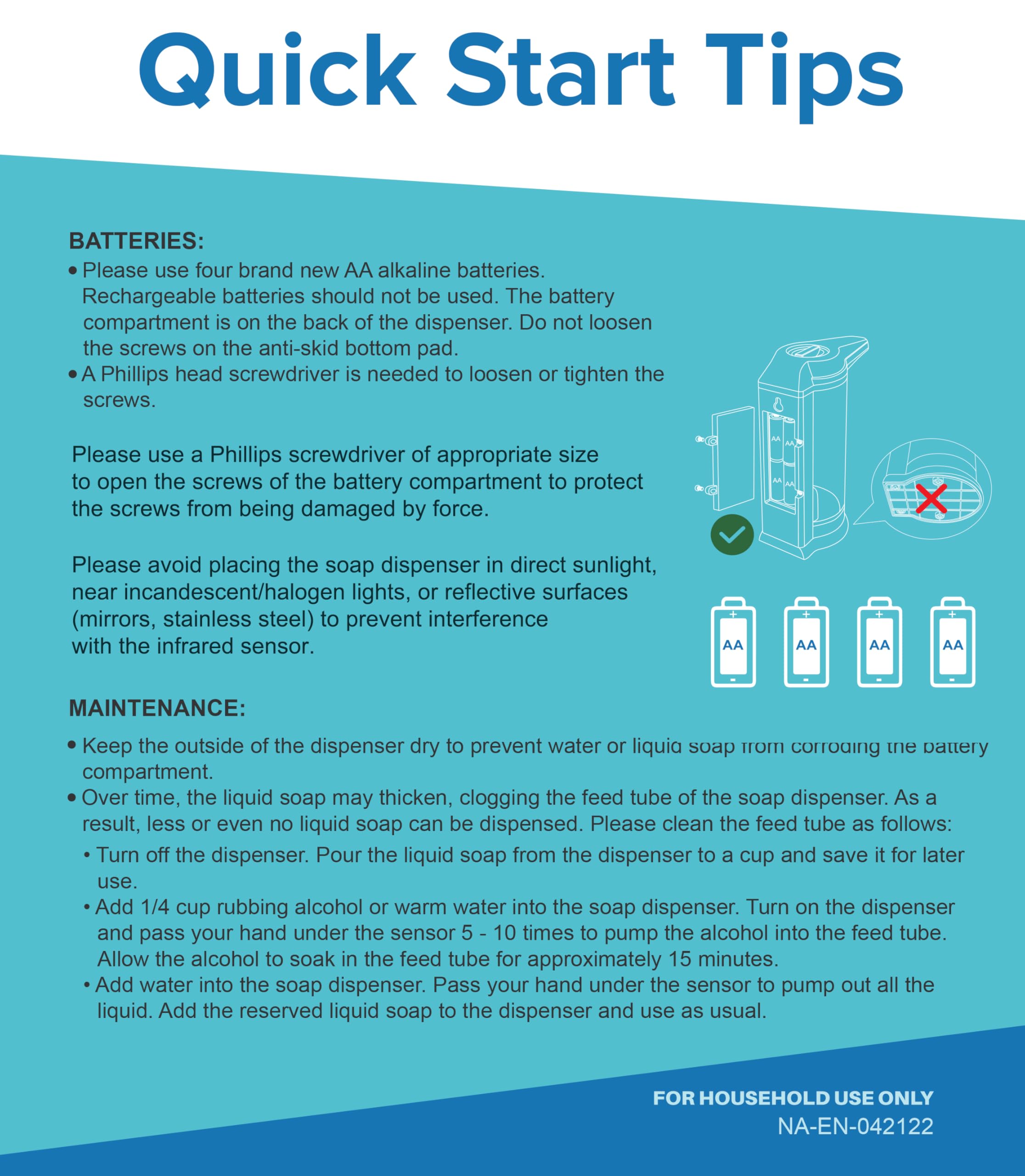 Quick Start Tips

BATTERIES:

• Please use four brand new AA alkaline batteries. Rechargeable batteries should not be used. The battery compartment is on the back of the dispenser. Do not loosen the screws on the anti-skid bottom pad.
• A Phillips head screwdriver is needed to loosen or tighten the screws.

Please use a Phillips screwdriver of appropriate size to open the screws of the battery compartment to protect the screws from being damaged by force.

Please avoid placing the soap dispenser in direct sunlight, near incandescent/halogen lights, or reflective surfaces (mirrors, stainless steel) to prevent interference with the infrared sensor.

AA AA AA AA AA AA AA AA

MAINTENANCE:

• Keep the outside of the dispenser dry to prevent water or liquid soap from corroding the battery compartment.
• Over time, the liquid soap may thicken, clogging the feed tube of the soap dispenser. As a result, less or even no liquid soap can be dispensed. Please clean the feed tube as follows:
• Turn off the dispenser. Pour the liquid soap from the dispenser to a cup and save it for later use.
• Add 1/4 cup rubbing alcohol or warm water into the soap dispenser. Turn on the dispenser and pass your hand under the sensor 5 - 10 times to pump the alcohol into the feed tube. Allow the alcohol to soak in the feed tube for approximately 15 minutes.
• Add water into the soap dispenser. Pass your hand under the sensor to pump out all the liquid. Add the reserved liquid soap to the dispenser and use as usual.

FOR HOUSEHOLD USE ONLY
NA-EN-042122