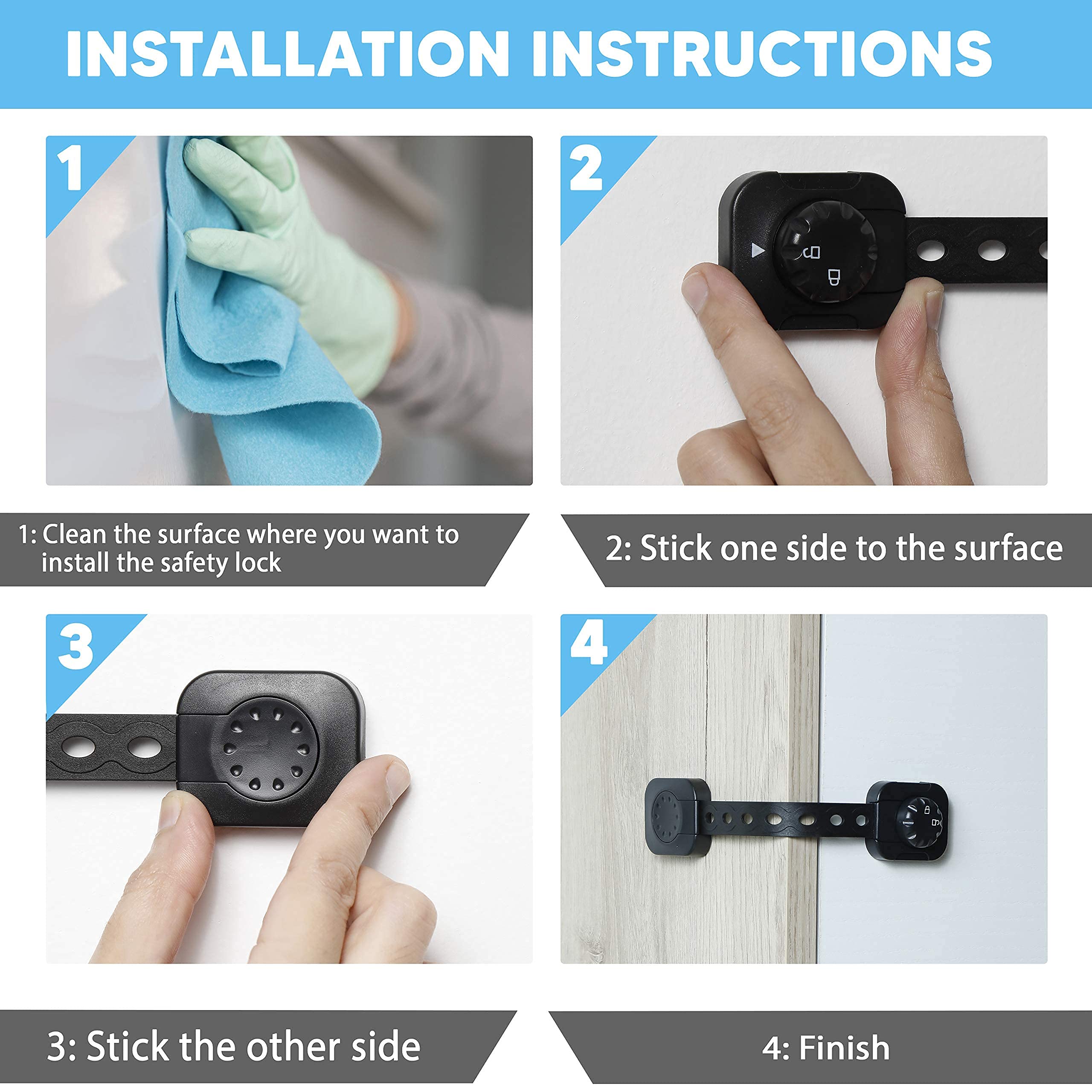 INSTALLATION INSTRUCTIONS

1

2

1: Clean the surface where you want to install the safety lock

2: Stick one side to the surface

3

4

3: Stick the other side

4: Finish