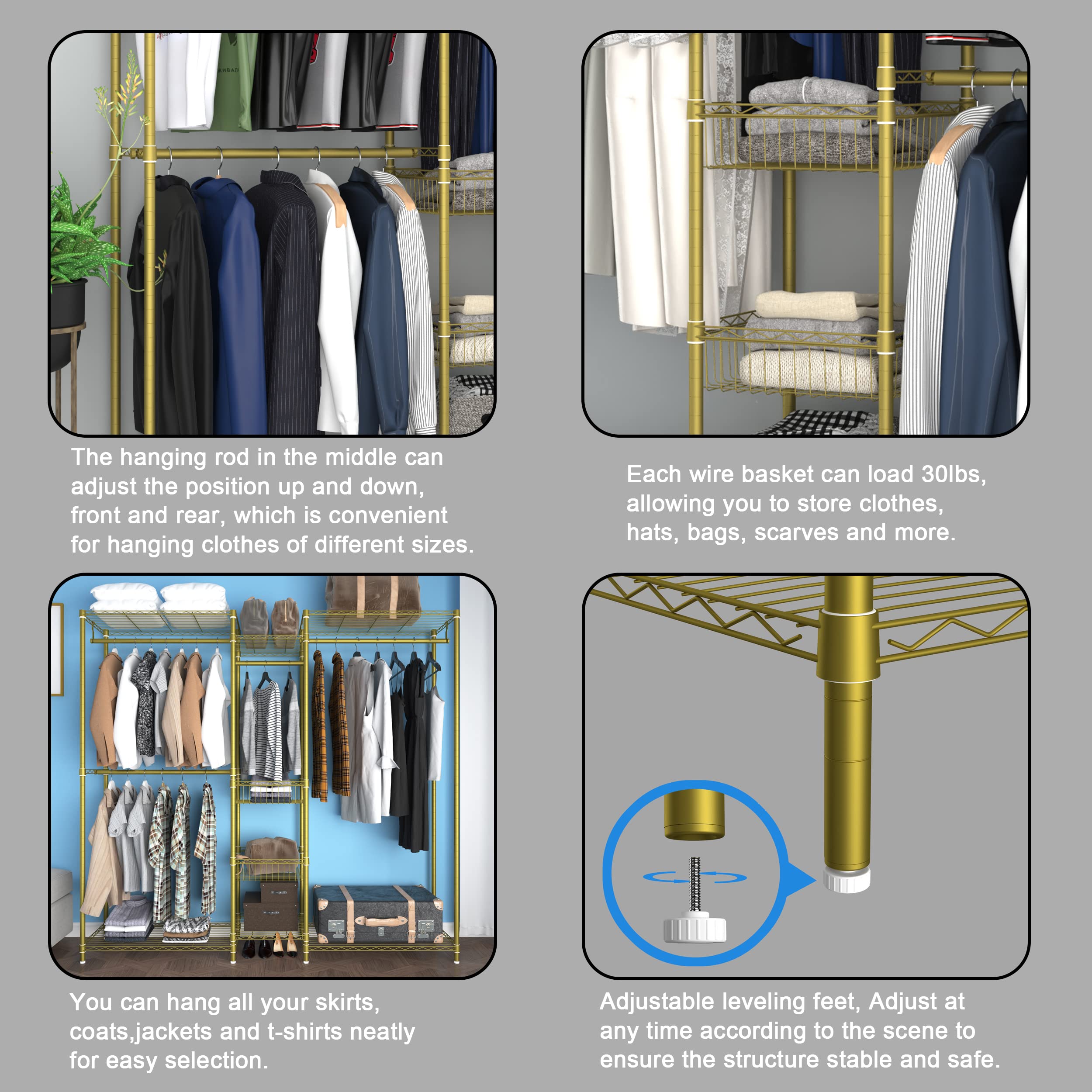 The hanging rod in the middle can adjust the position up and down, front and rear, which is convenient for hanging clothes of different sizes.

Each wire basket can load 30lbs, allowing you to store clothes, hats, bags, scarves and more.

You can hang all your skirts, coats,jackets and t-shirts neatly for easy selection.

Adjustable leveling feet, Adjust at any time according to the scene to ensure the structure stable and safe.